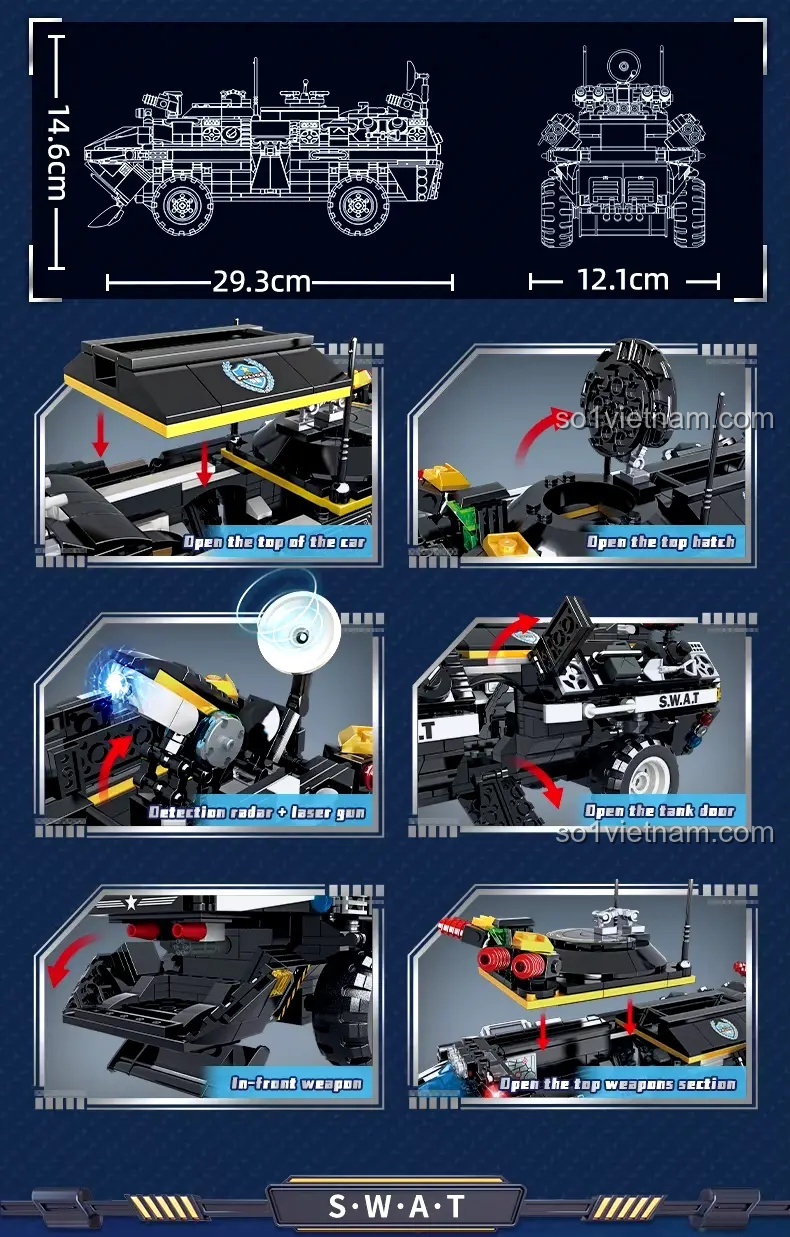 14.6cm

29.3cm

12.1cm

Open the top of the car

so1vietnam.com

Open the top hatch

Detection radar + laser gun

S.W.A.T

Open the tank door

so1vietnam.com

In-front weapon

Open the top weapons section

S·W·A·T