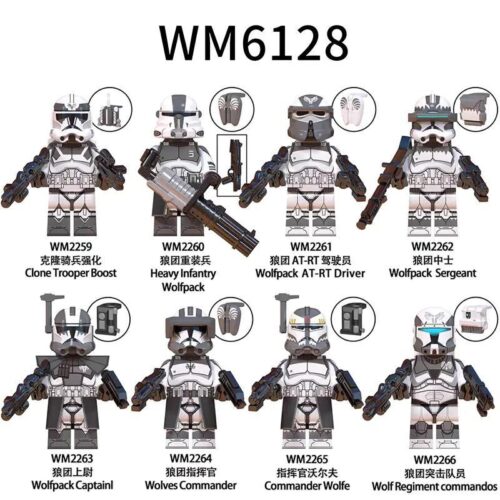 WM6128

WM2259
克隆骑兵强化
Clone Trooper Boost

WM2260
狼团重装兵
Heavy Infantry Wolfpack

WM2261
狼团 AT-RT 驾驶员
Wolfpack AT-RT Driver

WM2262
狼团中士
Wolfpack Sergeant

WM2263
狼团上尉
Wolfpack Captainl

WM2264
狼团指挥官
Wolves Commander

WM2265
指挥官沃尔夫
Commander Wolfe

WM2266
狼团突击队员
Wolf Regiment commandos