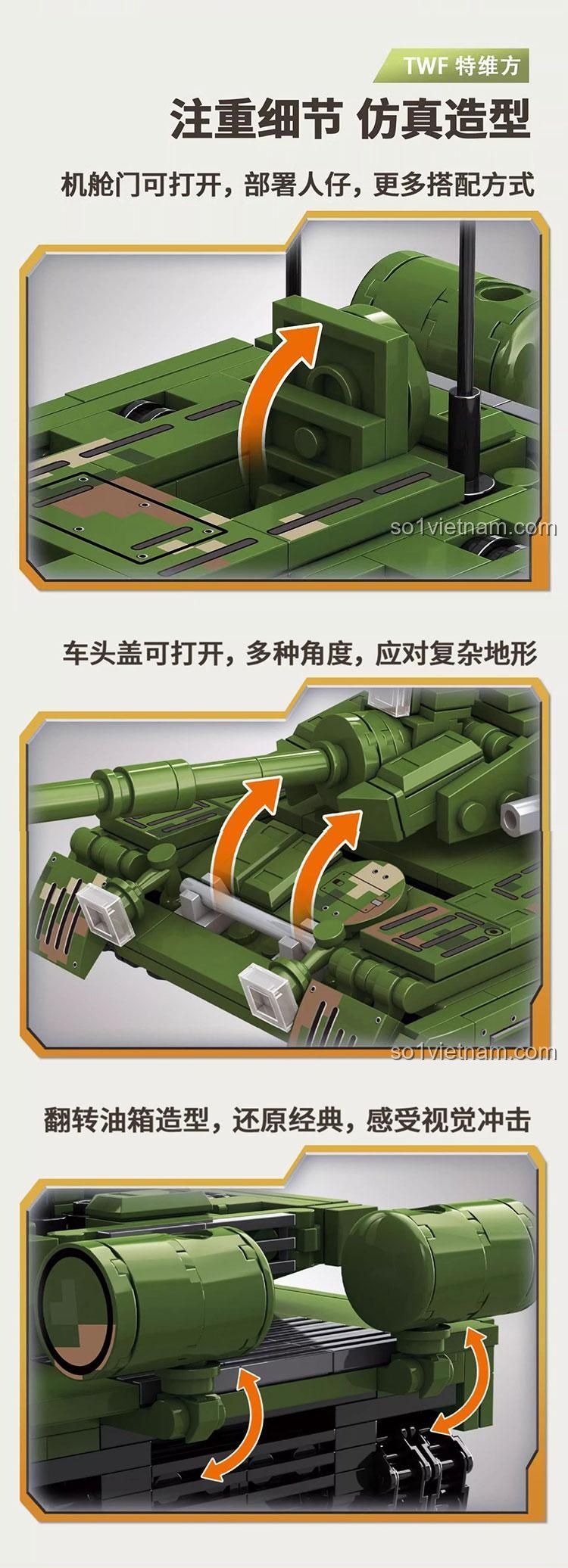 TWF 特维方

注重细节 仿真造型

机舱门可打开，部署人仔，更多搭配方式

so1vietnam.com

车头盖可打开，多种角度，应对复杂地形

so1vietnam.com

翻转油箱造型，还原经典，感受视觉冲击