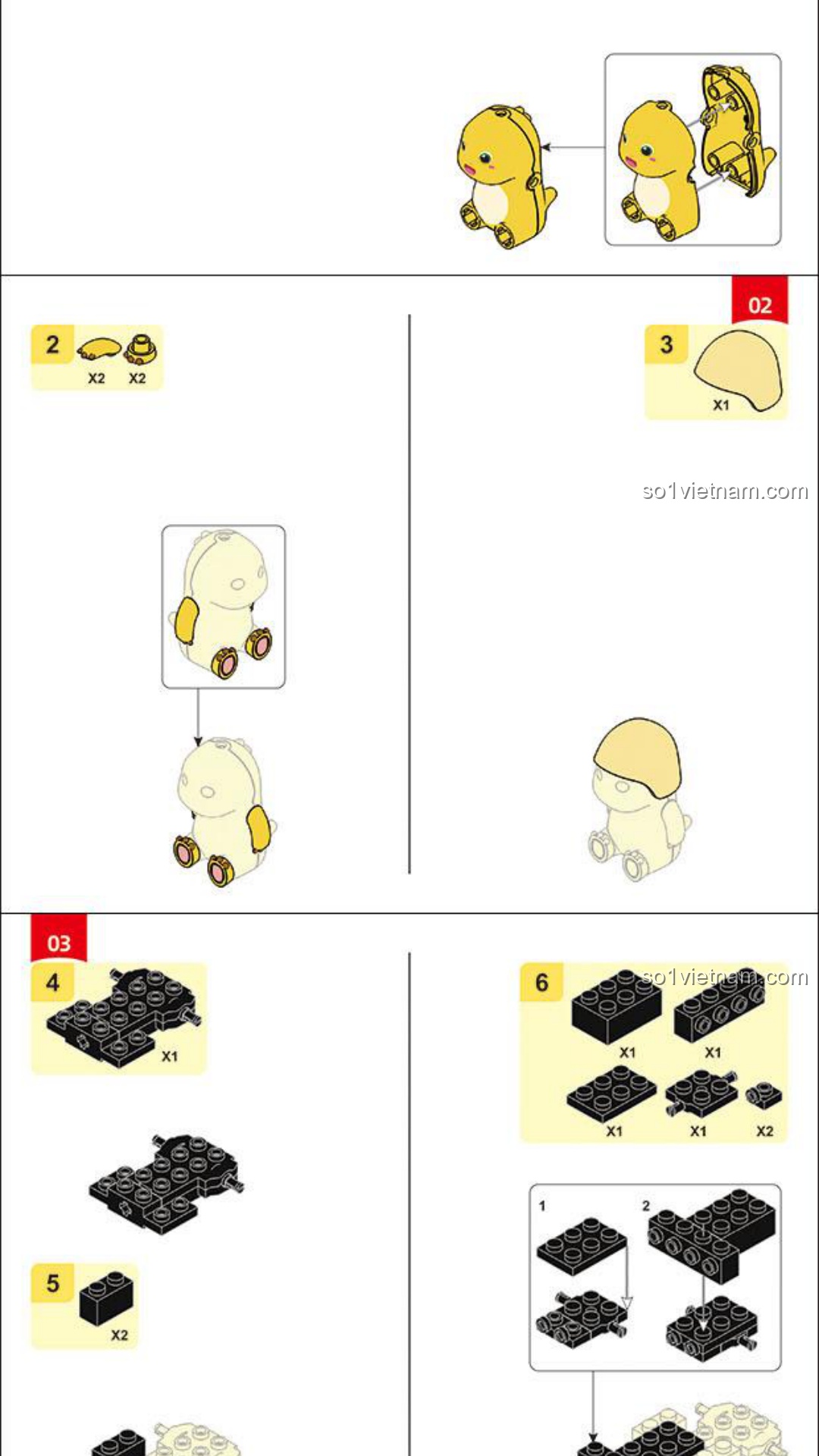 2
X2 X2

02
3
X1

so1vietnam.com

03
4
X1

5
X2

6
so1vietnam.com
X1 X1
X1 X1 X2

1 2