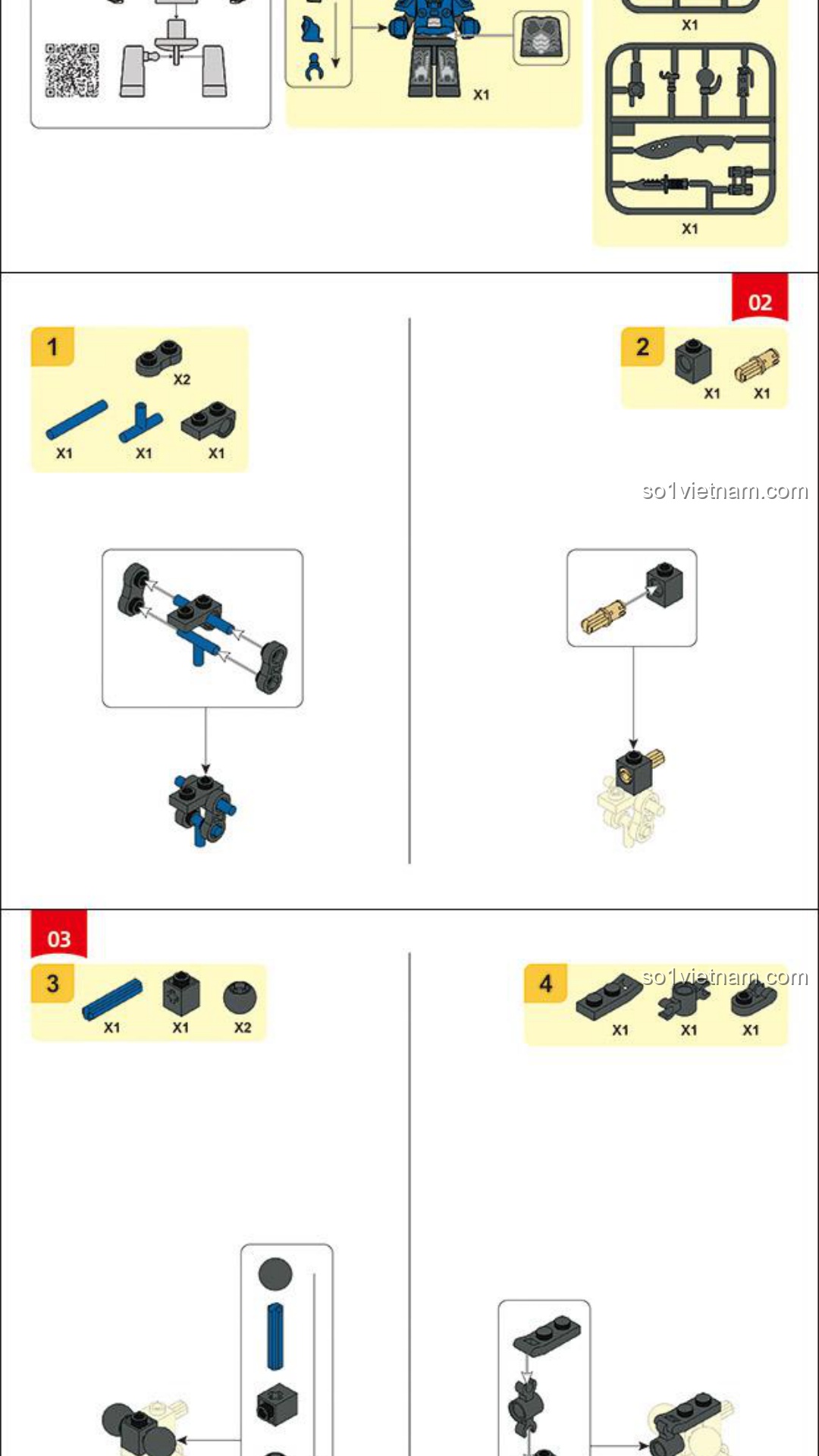 X1

X1

X1

02

1

X2

X1

X1

X1

2

X1

X1

so1vietnam.com

03

3

X1

X1

X2

4

so1vietnam.com

X1

X1

X1