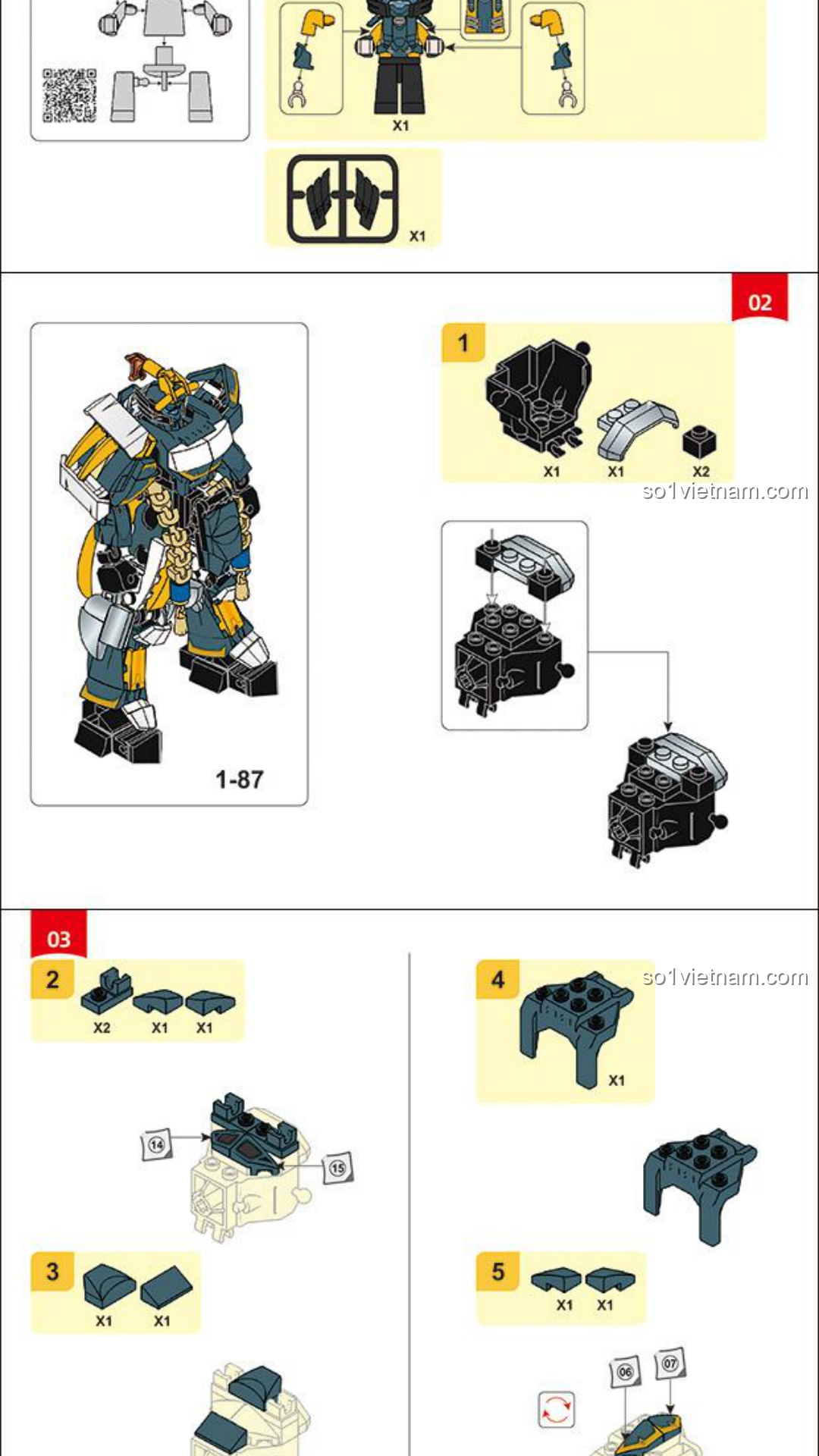 X1

X1

02

1

X1 X1 X2

so1vietnam.com

1-87

03

2

X2 X1 X1

14

15

3

X1 X1

4

so1vietnam.com

X1

5

X1 X1

06

07