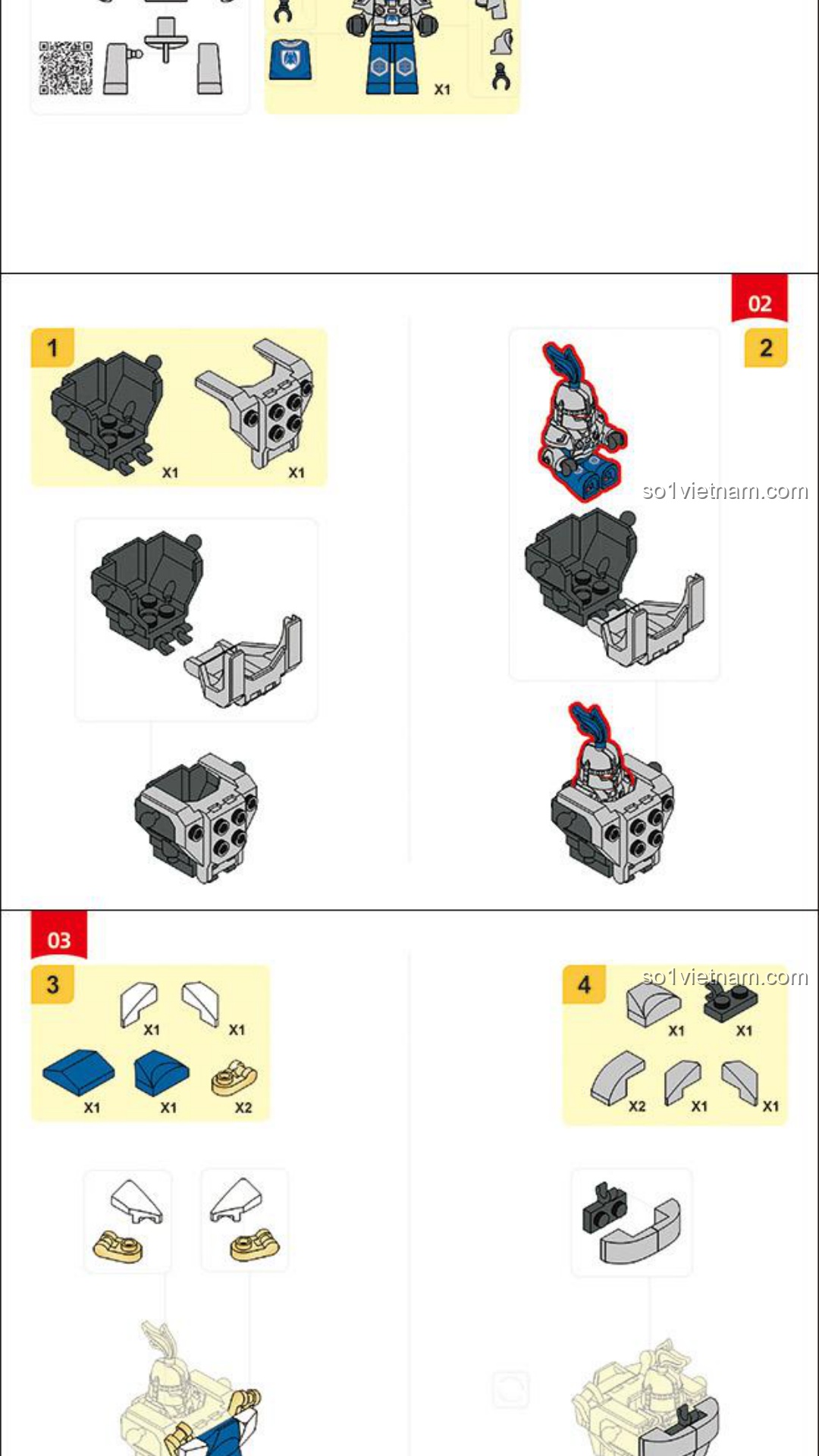 X1

02

1

X1 X1

2

so1vietnam.com

03

3

X1 X1

X1 X1 X2

4

so1vietnam.com

X1 X1

X2 X1 X1