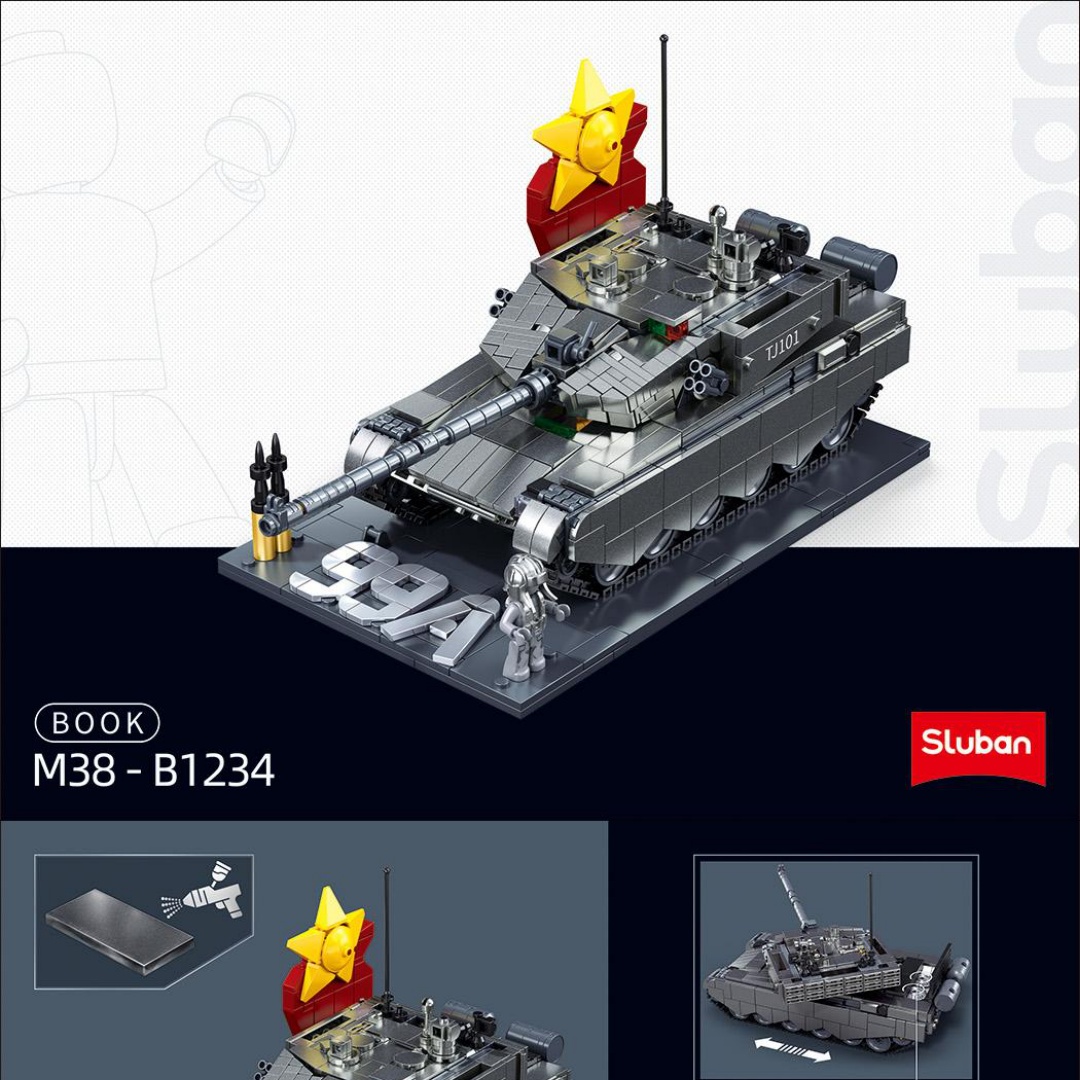 Sluban

TJ101

99A

BOOK
M38 - B1234

Sluban