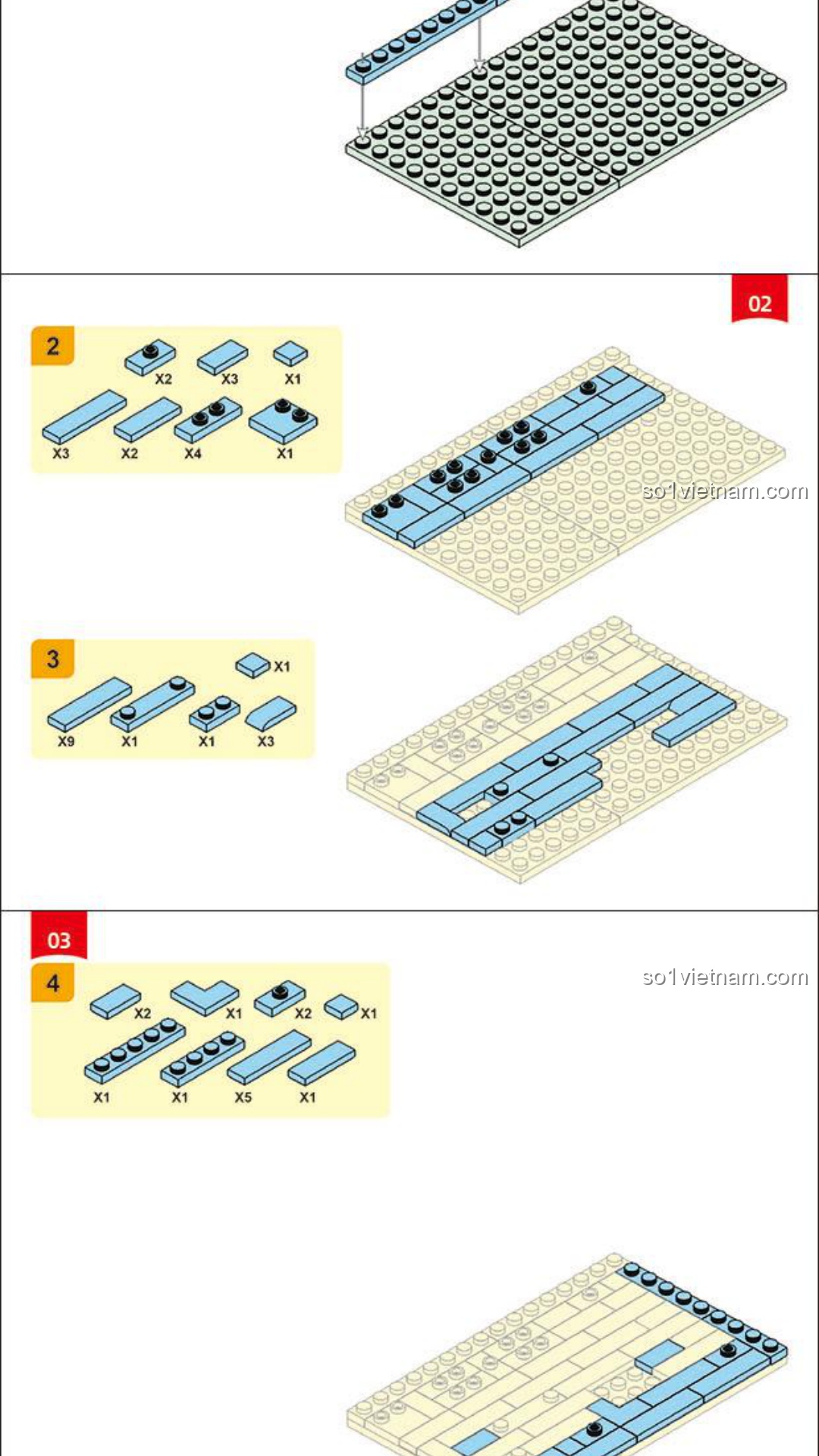 02

2

X2 X3 X1

X3 X2 X4 X1

so1vietnam.com

3

X1

X9 X1 X1 X3

03

4

X2 X1 X2 X1

X1 X1 X5 X1

so1vietnam.com