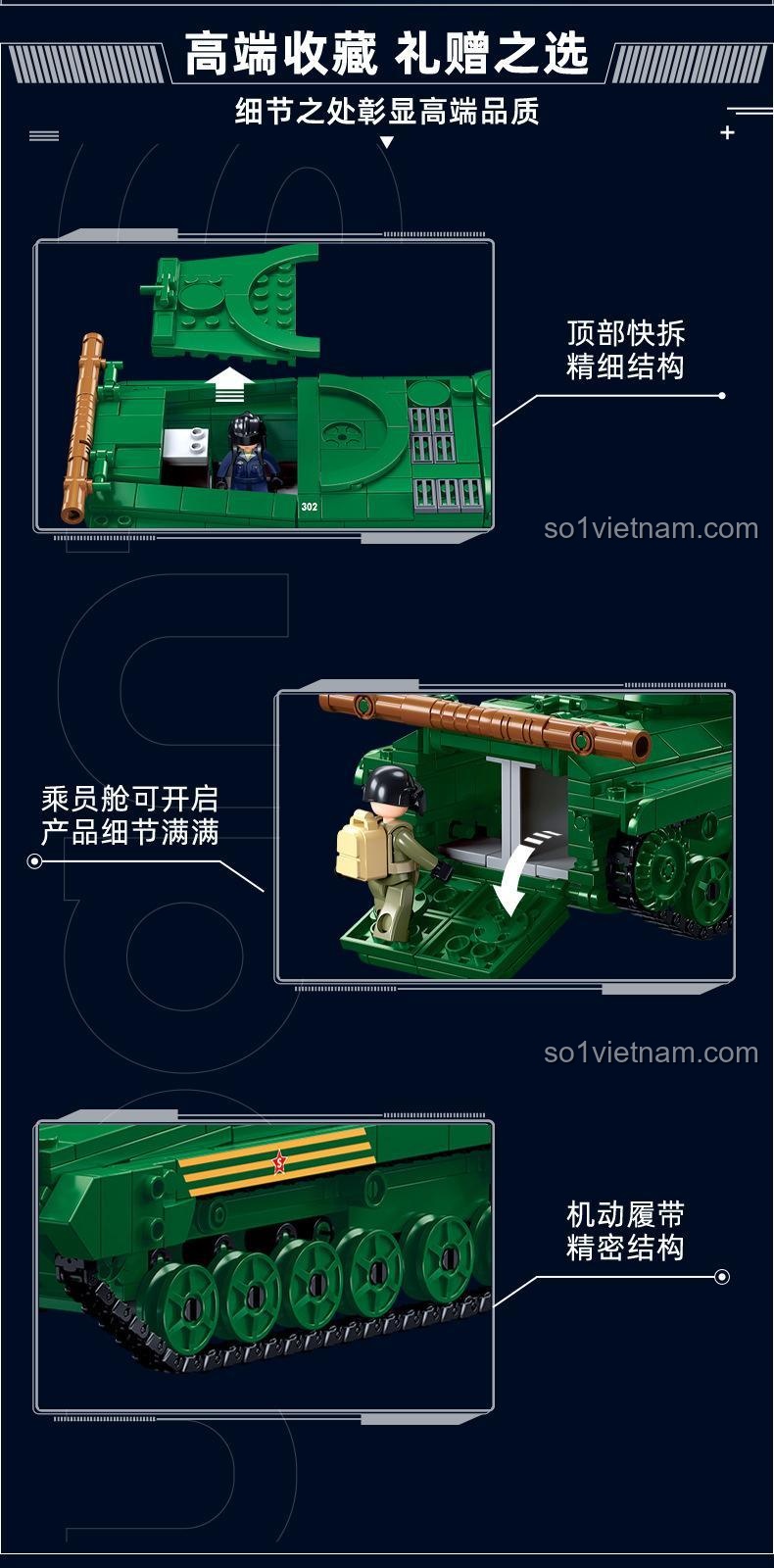 高端收藏 礼赠之选

细节之处彰显高端品质

302

顶部快拆
精细结构

so1vietnam.com

乘员舱可开启
产品细节满满

so1vietnam.com

机动履带
精密结构