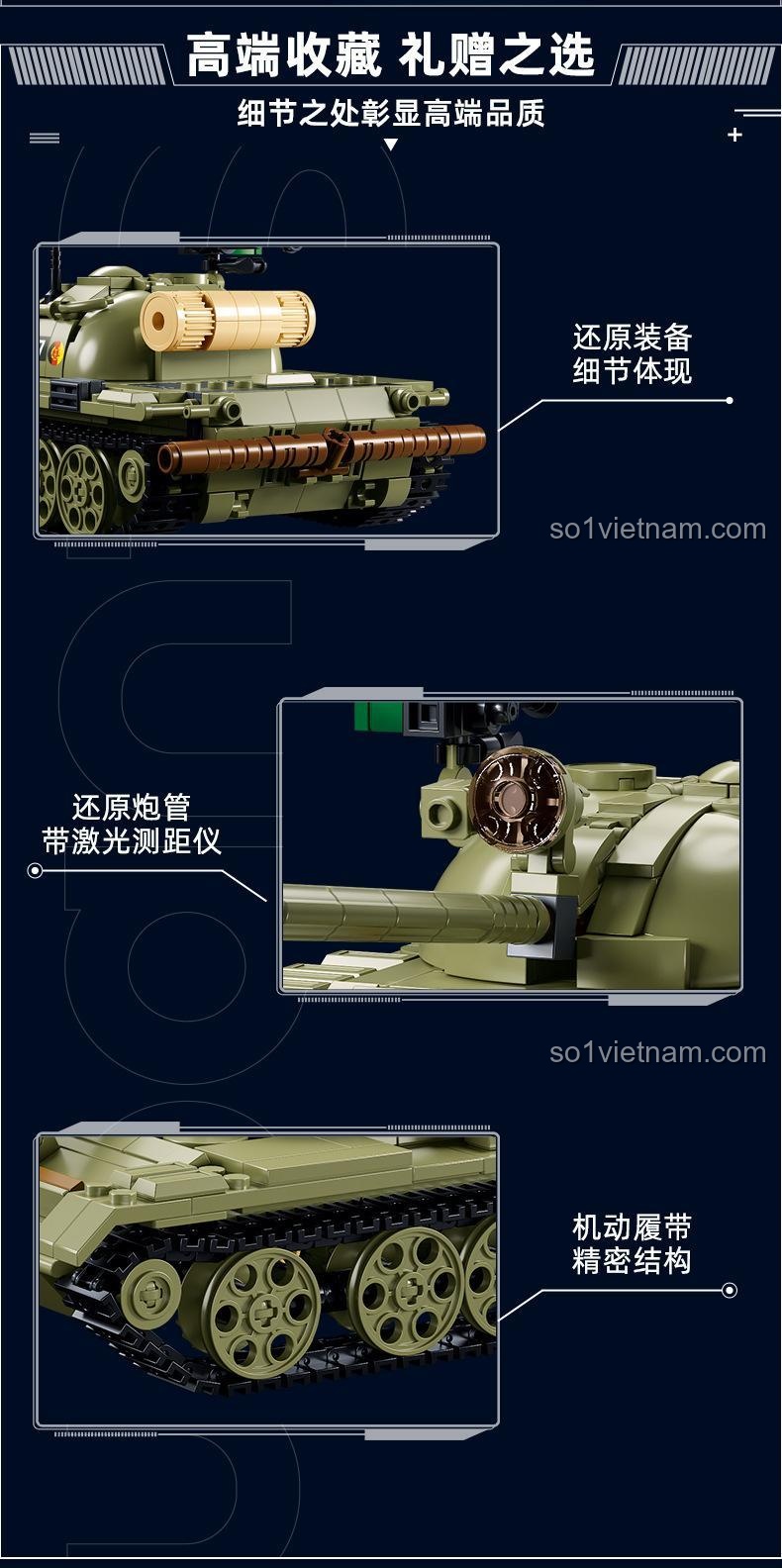 高端收藏 礼赠之选

细节之处彰显高端品质

还原装备
细节体现

so1vietnam.com

还原炮管
带激光测距仪

so1vietnam.com

机动履带
精密结构