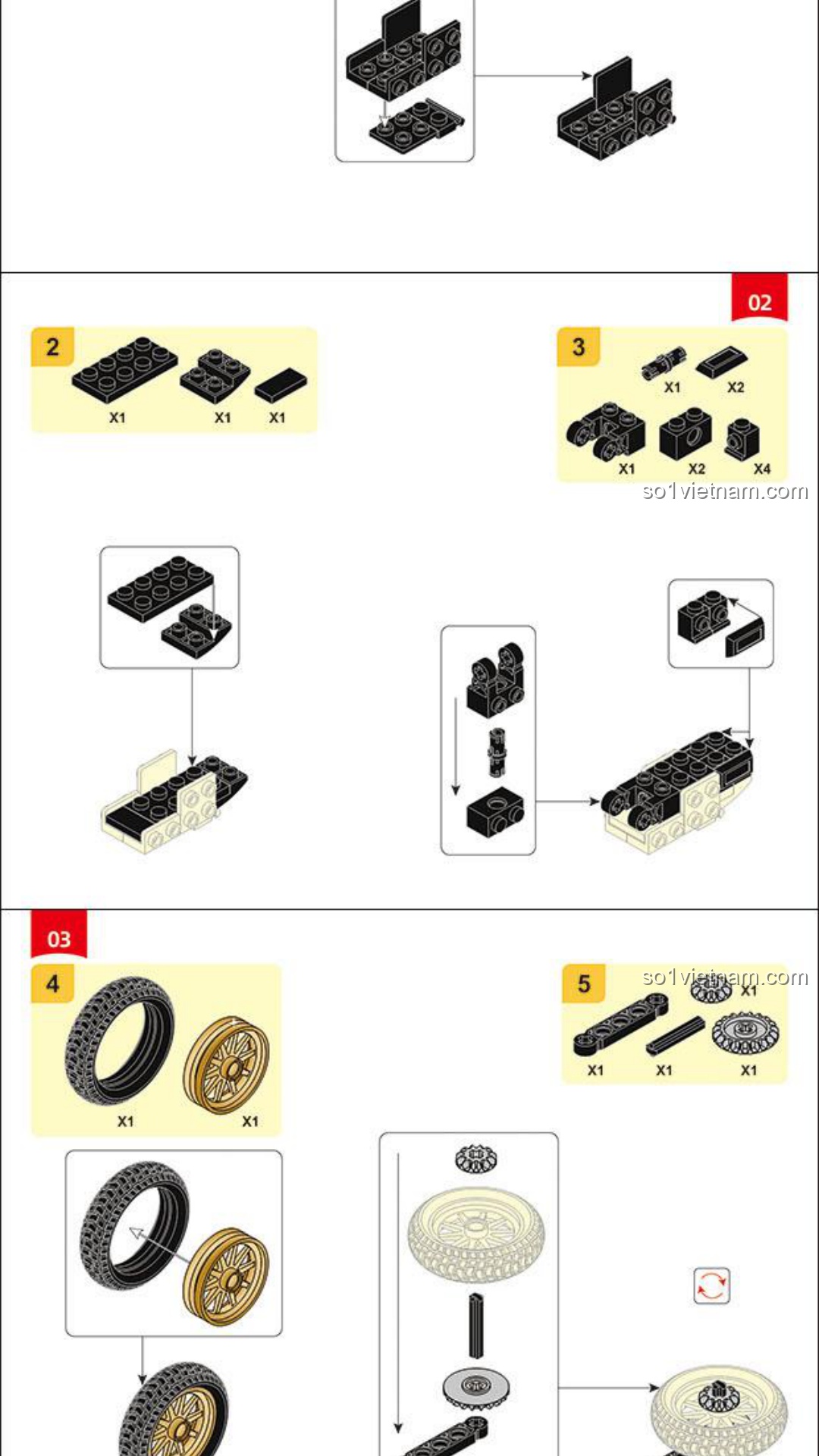 02

2

X1 X1 X1

3

X1 X2

X1 X2 X4

so1vietnam.com

03

4

X1 X1

5

so1vietnam.com

X1

X1 X1 X1