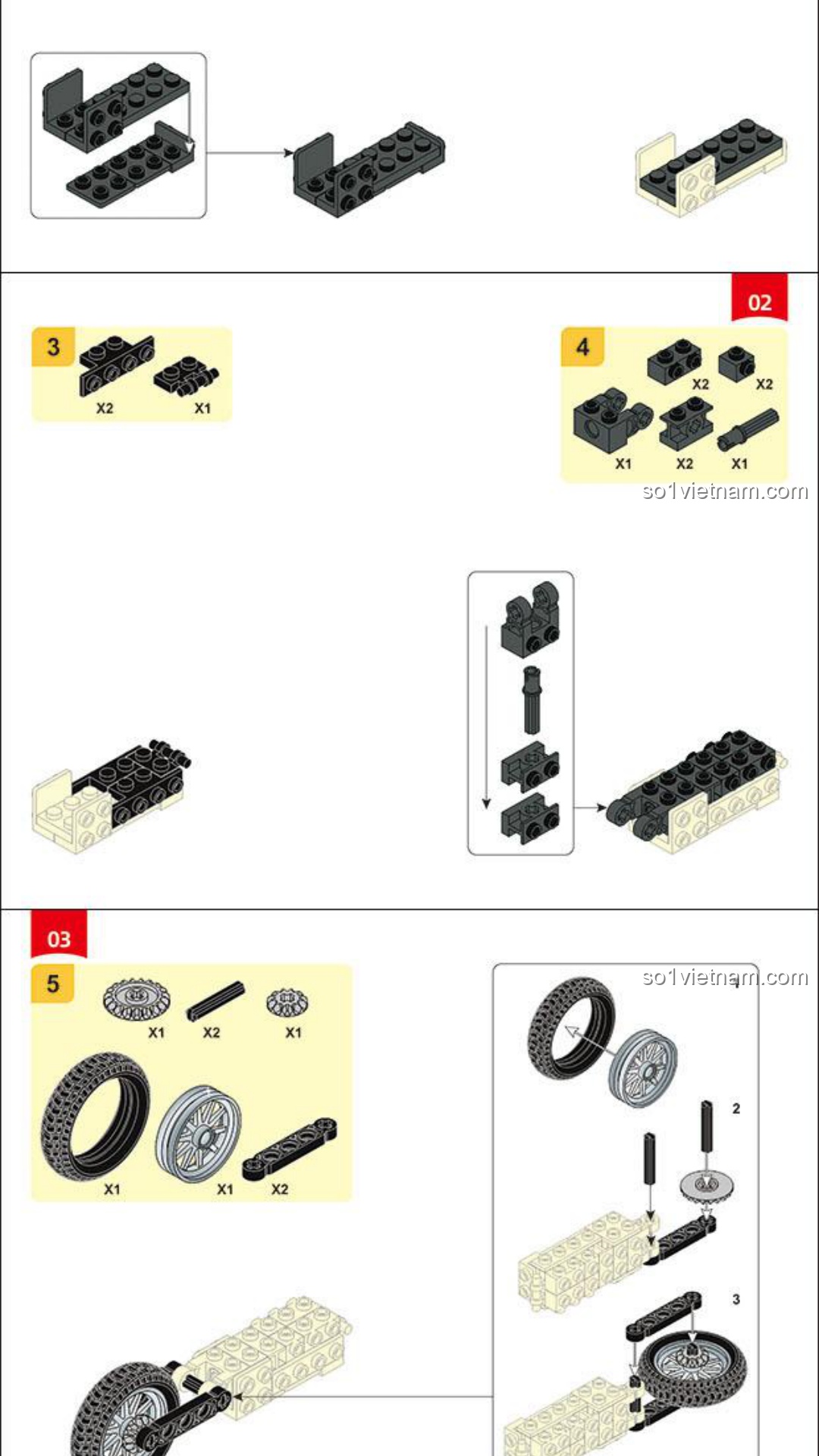 02

3
X2
X1

4
X2
X2
X1
X2
X1

so1vietnam.com

03

5
X1
X2
X1
X1
X1
X2

so1vietnam.com
1
2
3