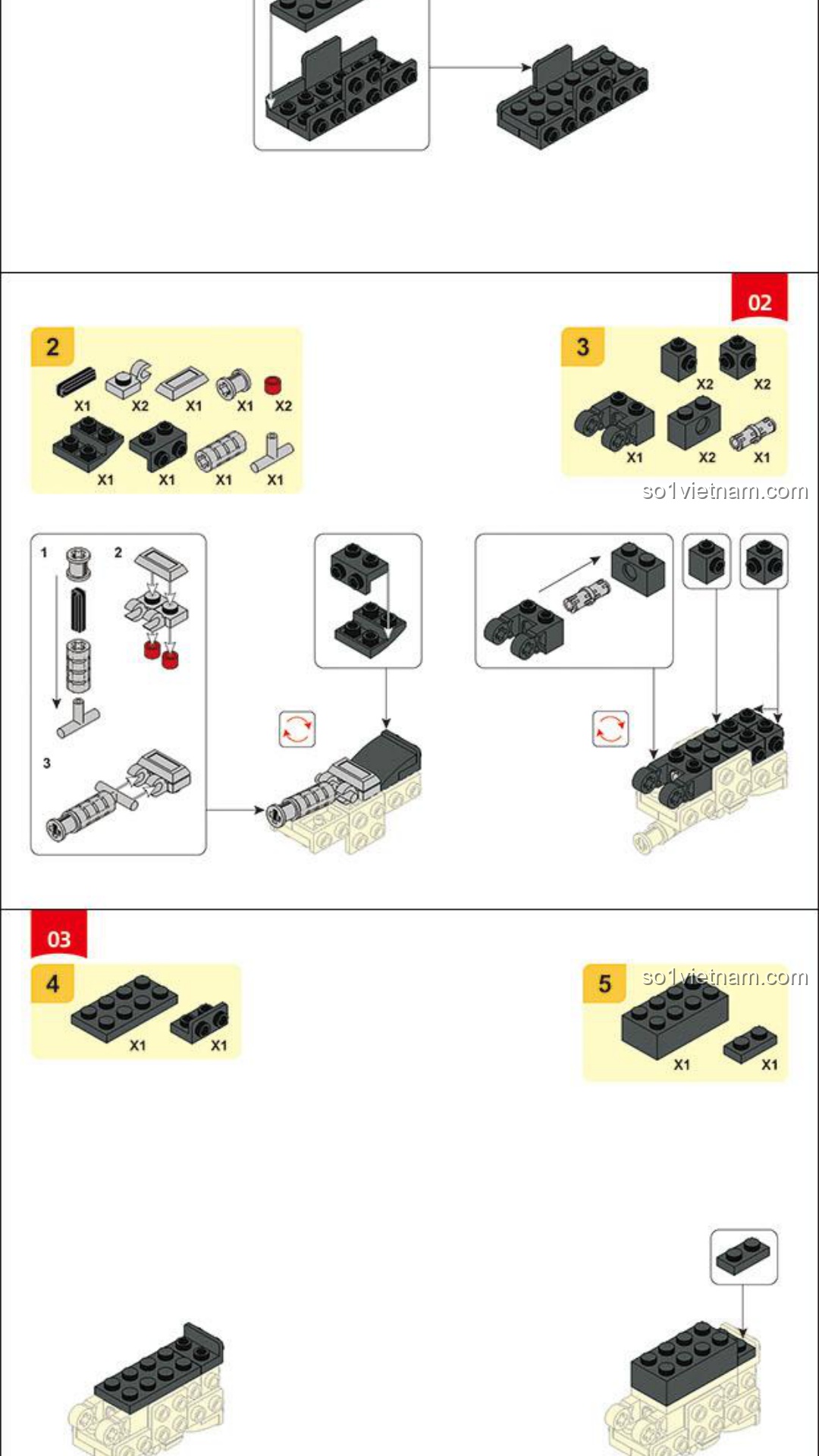 02

2

X1 X2 X1 X1 X2

X1 X1 X1 X1

3

X2 X2

X1 X2 X1

so1vietnam.com

1 2

3

03

4

X1 X1

5

so1vietnam.com

X1 X1