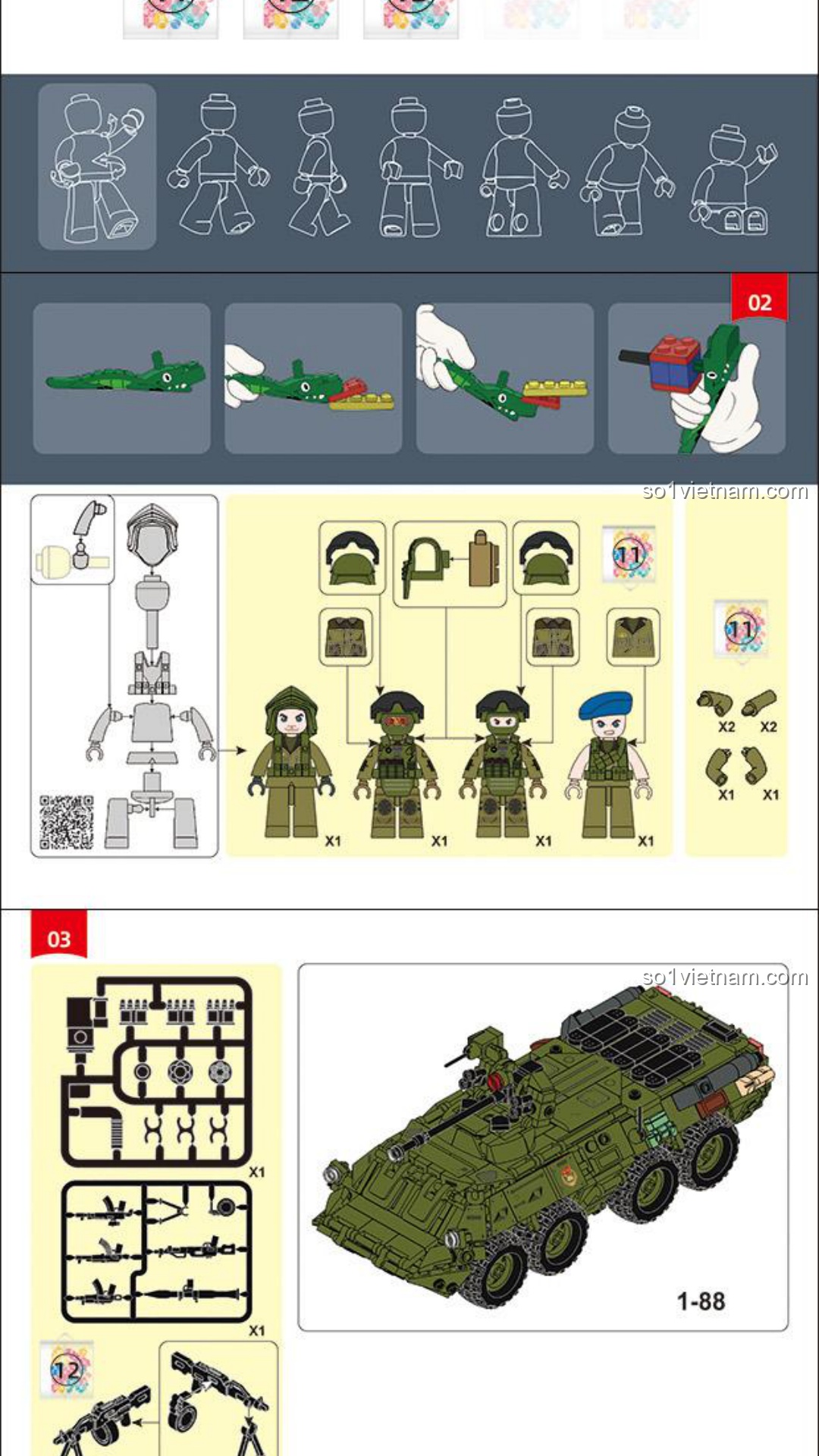 02

so1vietnam.com

11

11

X2 X2

X1 X1

X1 X1 X1 X1

03

so1vietnam.com

X1

X1

1-88

12