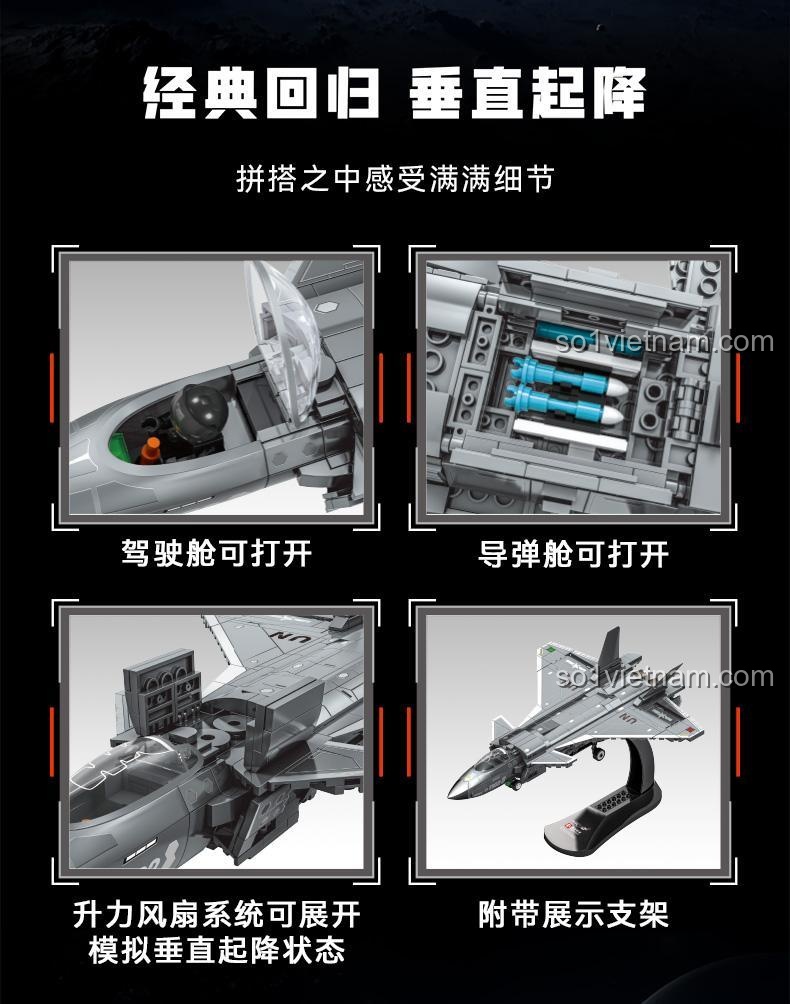 经典回归 垂直起降

拼搭之中感受满满细节

so1vietnam.com

驾驶舱可打开

导弹舱可打开

UN

so1vietnam.com

UN

升力风扇系统可展开
模拟垂直起降状态

附带展示支架