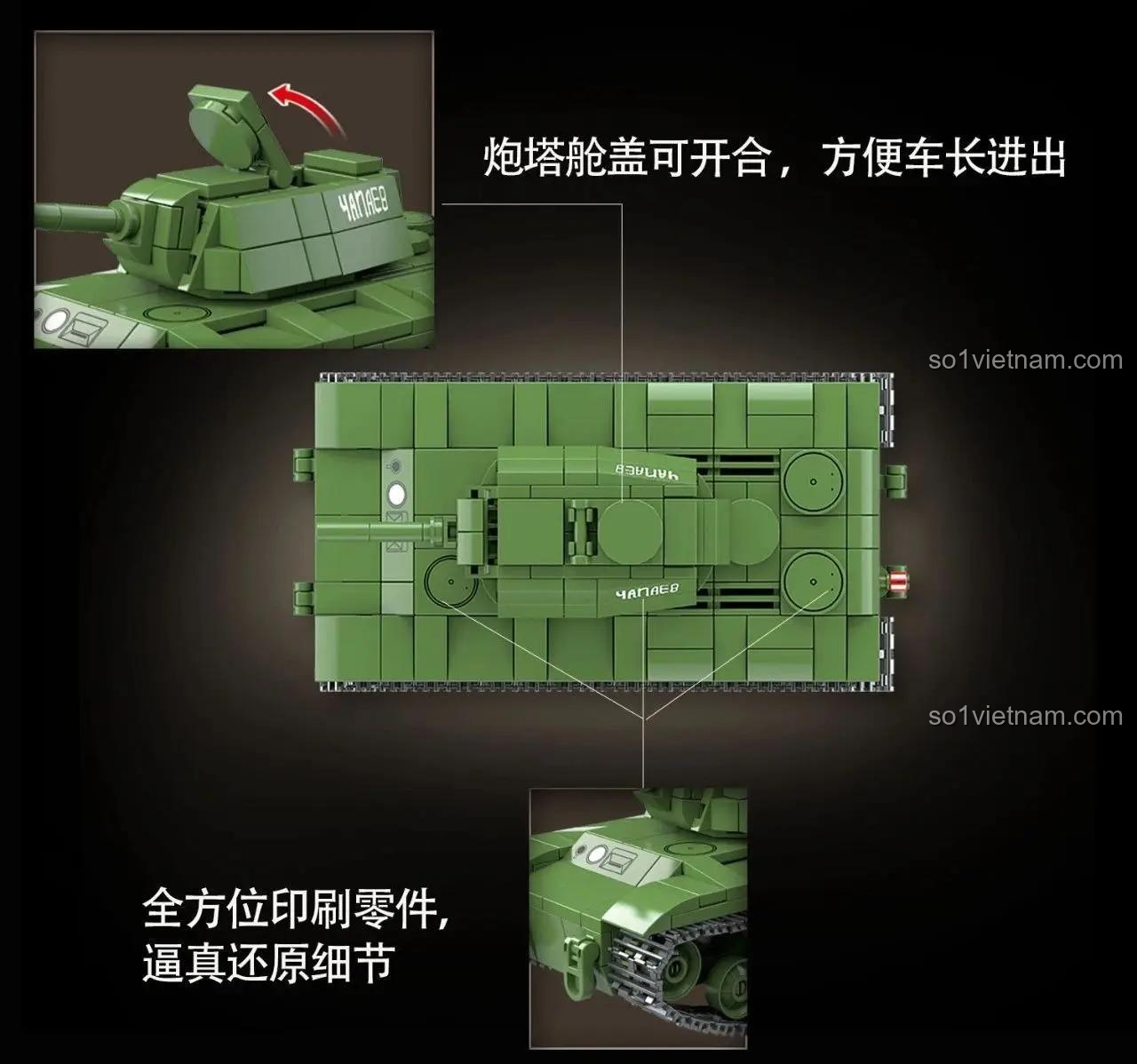 ЧАПАЕВ

炮塔舱盖可开合，方便车长进出

so1vietnam.com

ЧАПАЕВ

ЧАПАЕВ

so1vietnam.com

全方位印刷零件,
逼真还原细节