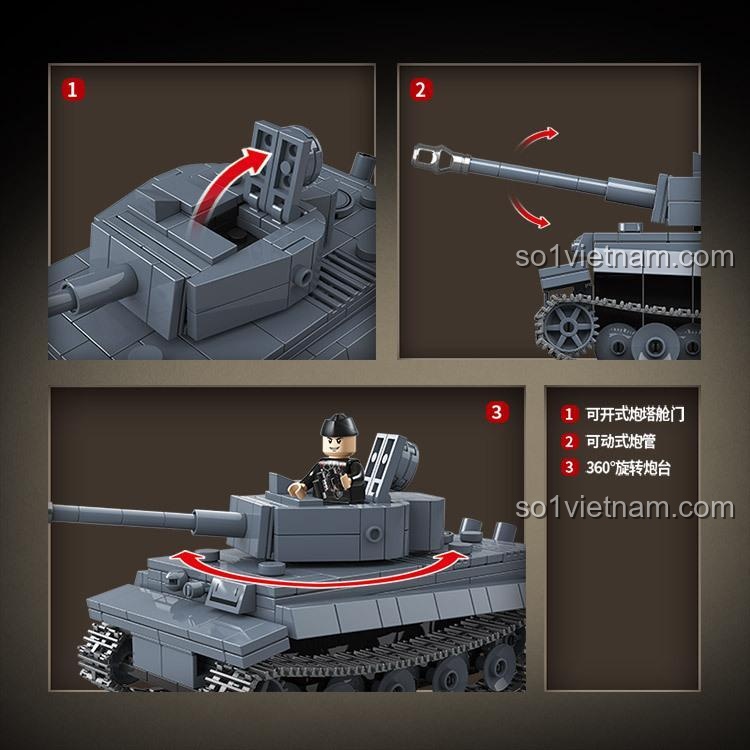 1

2

so1vietnam.com

3

1 可开式炮塔舱门
2 可动式炮管
3 360°旋转炮台

so1vietnam.com