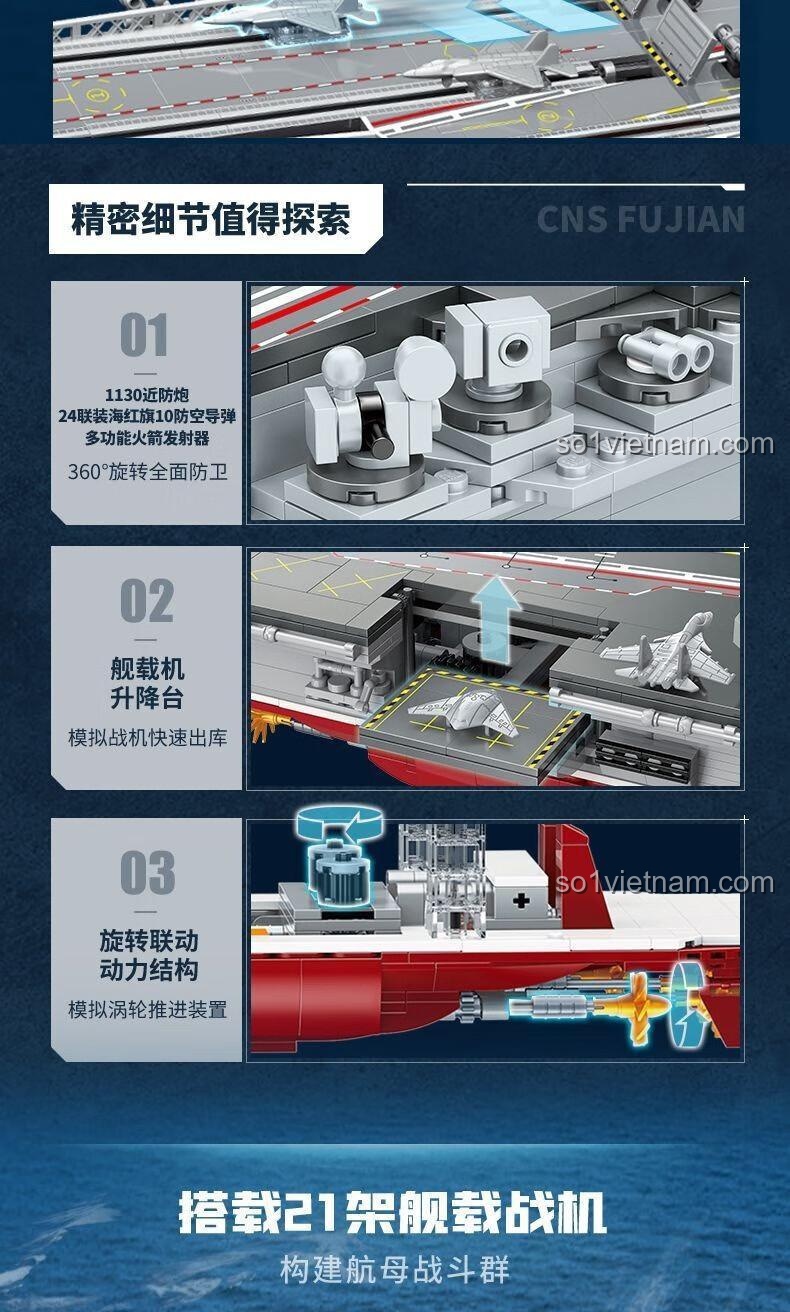 精密细节值得探索

CNS FUJIAN

01

1130近防炮
24联装海红旗10防空导弹
多功能火箭发射器

360°旋转全面防卫

so1vietnam.com

02

舰载机
升降台

模拟战机快速出库

03

旋转联动
动力结构

模拟涡轮推进装置

so1vietnam.com

搭载21架舰载战机

构建航母战斗群