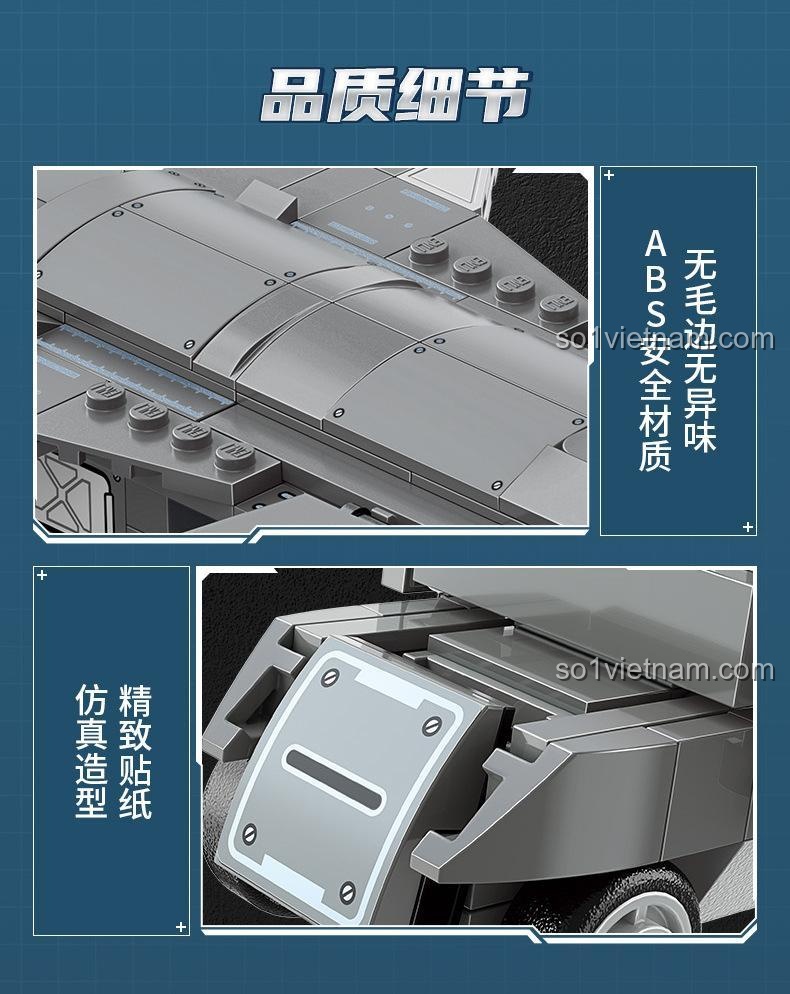 品质细节

无毛边无异味
ABS安全材质

so1vietnam.com

精致贴纸
仿真造型

so1vietnam.com