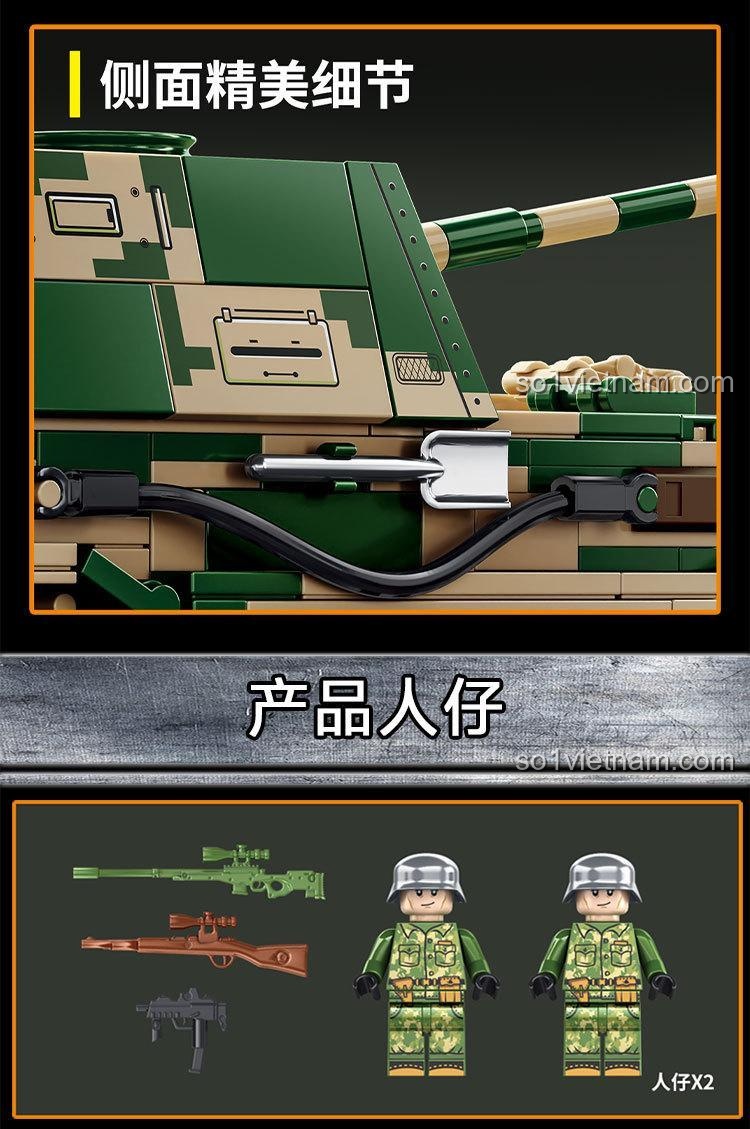 侧面精美细节

so1vietnam.com

产品人仔

so1vietnam.com

人仔X2