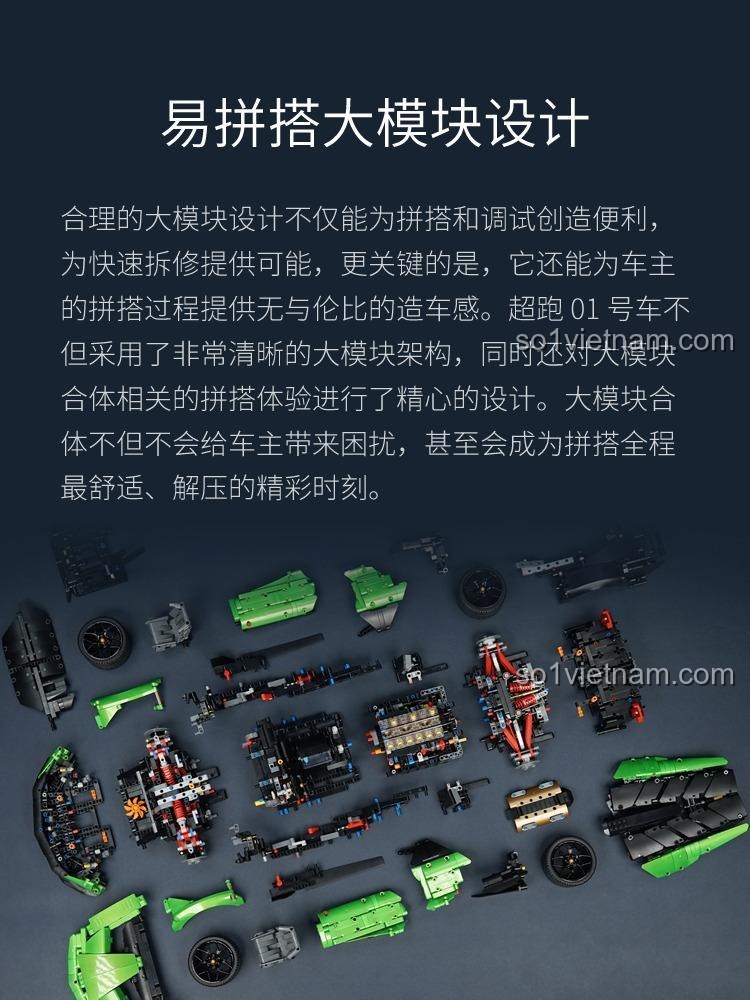 易拼搭大模块设计

合理的大模块设计不仅能为拼搭和调试创造便利，为快速拆修提供可能，更关键的是，它还能为车主的拼搭过程提供无与伦比的造车感。超跑 01 号车不但采用了非常清晰的大模块架构，同时还对大模块合体相关的拼搭体验进行了精心的设计。大模块合体不但不会给车主带来困扰，甚至会成为拼搭全程最舒适、解压的精彩时刻。

so1vietnam.com

so1vietnam.com