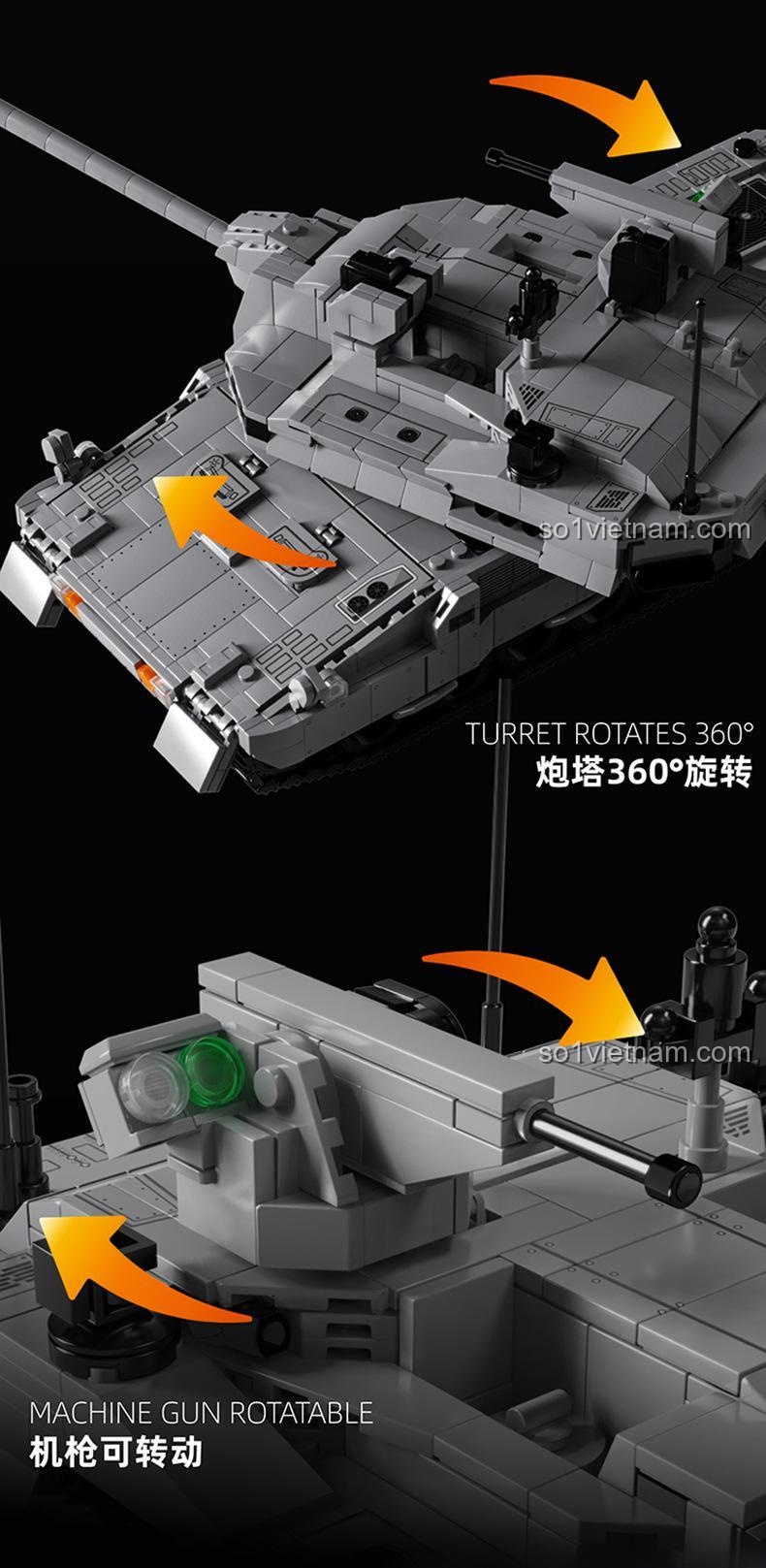 so1vietnam.com

TURRET ROTATES 360°
炮塔360°旋转

so1vietnam.com

MACHINE GUN ROTATABLE
机枪可转动