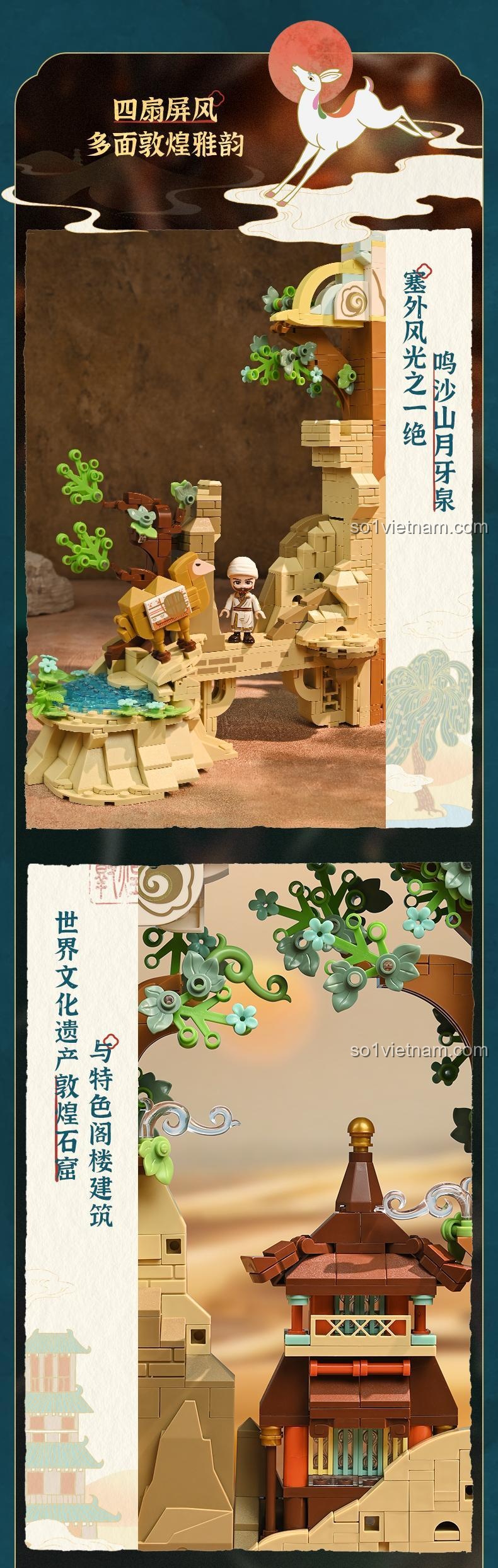 四扇屏风
多面敦煌雅韵

鸣沙山月牙泉
塞外风光之一绝

so1vietnam.com

世界文化遗产敦煌石窟
与特色阁楼建筑

so1vietnam.com