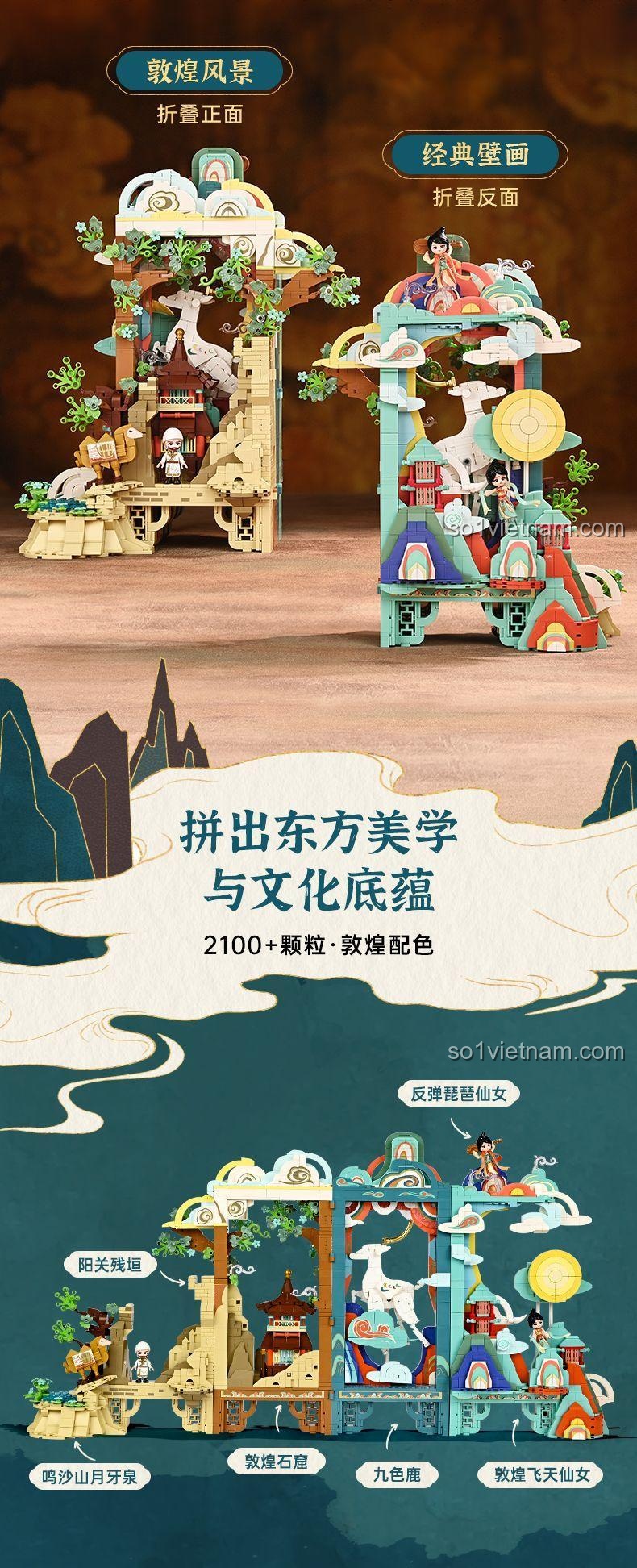 敦煌风景
折叠正面

经典壁画
折叠反面

so1vietnam.com

拼出东方美学
与文化底蕴
2100+颗粒·敦煌配色

so1vietnam.com

反弹琵琶仙女

阳关残垣

鸣沙山月牙泉

敦煌石窟

九色鹿

敦煌飞天仙女