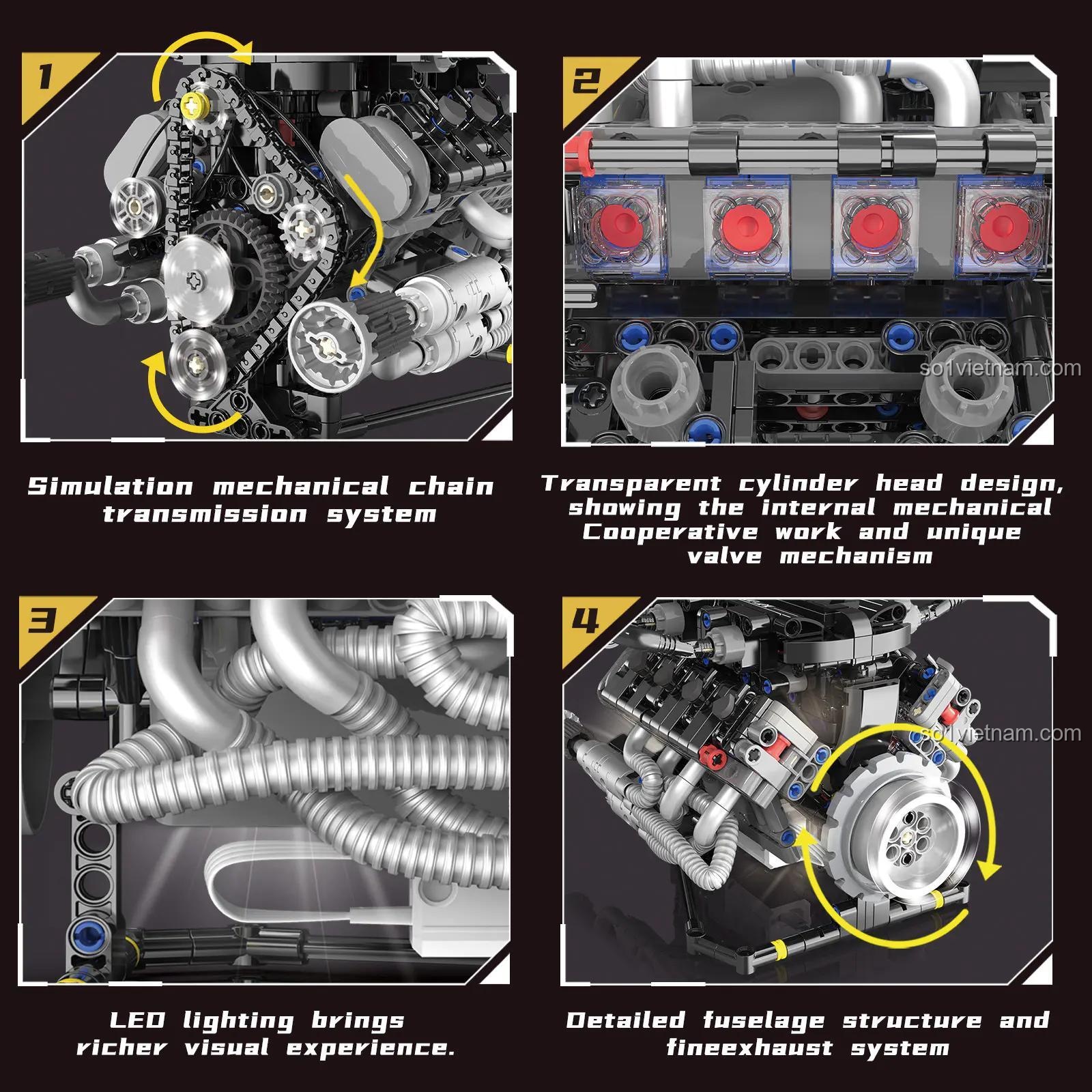 1

Simulation mechanical chain transmission system

2

so1vietnam.com

Transparent cylinder head design, showing the internal mechanical Cooperative work and unique valve mechanism

3

LED lighting brings richer visual experience.

4

so1vietnam.com

Detailed fuselage structure and fineexhaust system