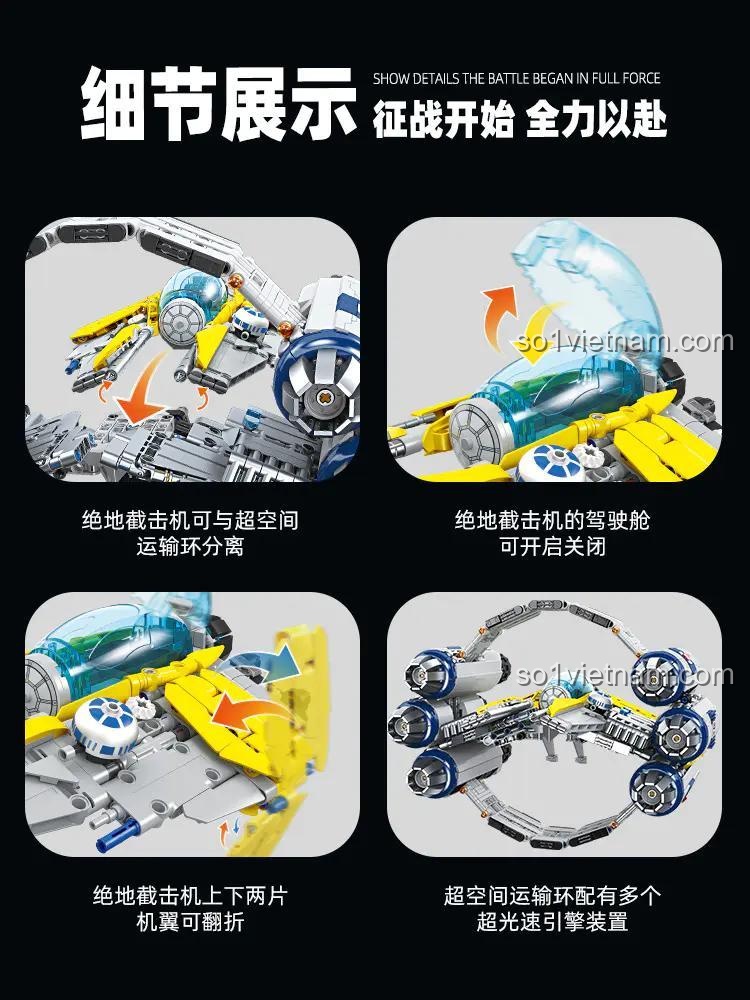 细节展示 SHOW DETAILS THE BATTLE BEGAN IN FULL FORCE
征战开始 全力以赴

so1vietnam.com

绝地截击机可与超空间运输环分离

绝地截击机的驾驶舱可开启关闭

so1vietnam.com

绝地截击机上下两片机翼可翻折

超空间运输环配有多个超光速引擎装置