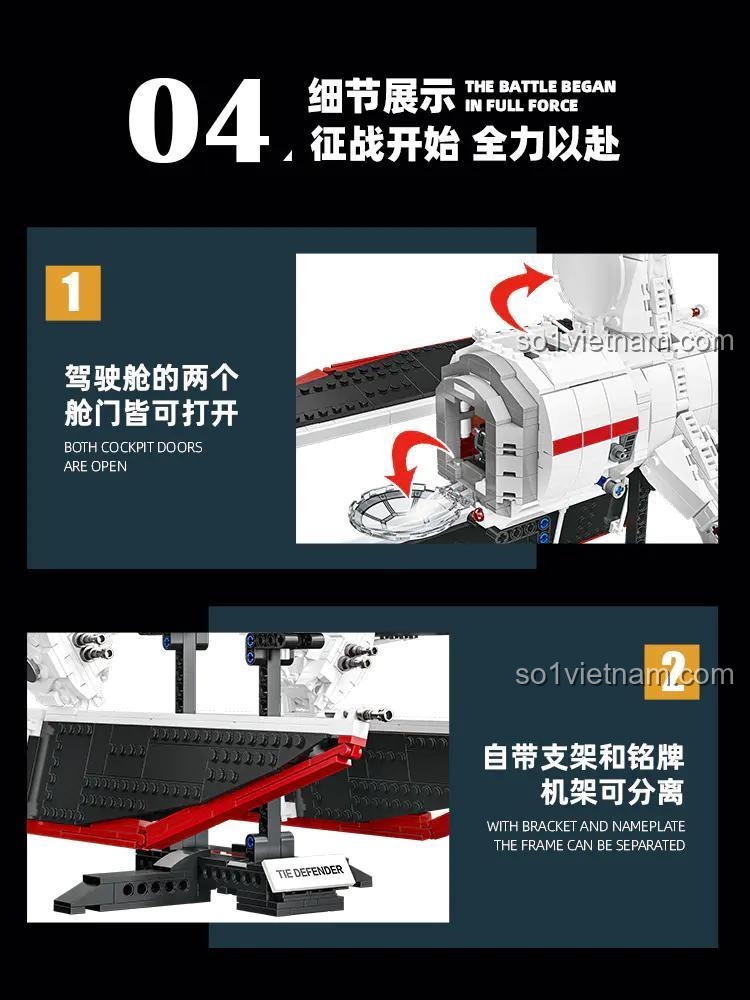 04. 细节展示 THE BATTLE BEGAN IN FULL FORCE
征战开始 全力以赴

1

驾驶舱的两个舱门皆可打开

BOTH COCKPIT DOORS ARE OPEN

so1vietnam.com

so1vietnam.com

2

自带支架和铭牌
机架可分离

WITH BRACKET AND NAMEPLATE
THE FRAME CAN BE SEPARATED

TIE DEFENDER