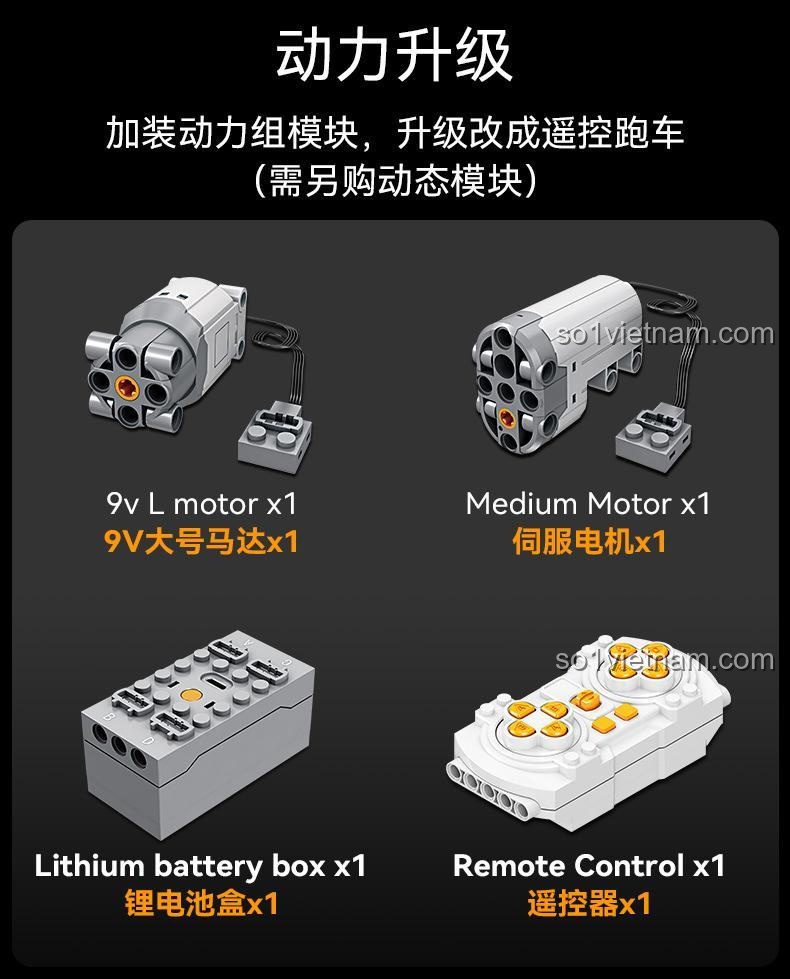 动力升级

加装动力组模块，升级改成遥控跑车
（需另购动态模块）

so1vietnam.com

9v L motor x1
9V大号马达x1

Medium Motor x1
伺服电机x1

so1vietnam.com

Lithium battery box x1
锂电池盒x1

Remote Control x1
遥控器x1