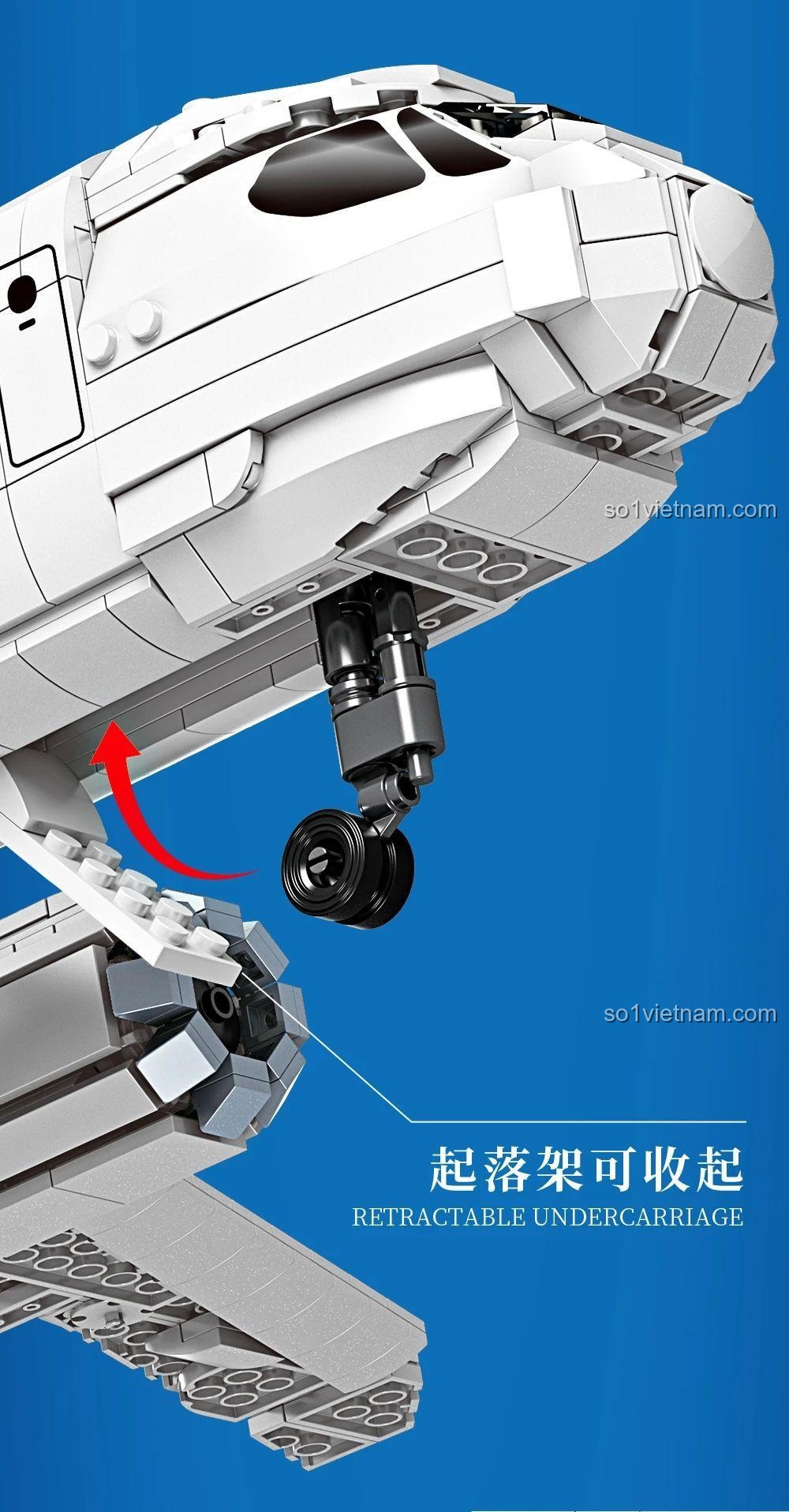 so1vietnam.com

so1vietnam.com

起落架可收起
RETRACTABLE UNDERCARRIAGE