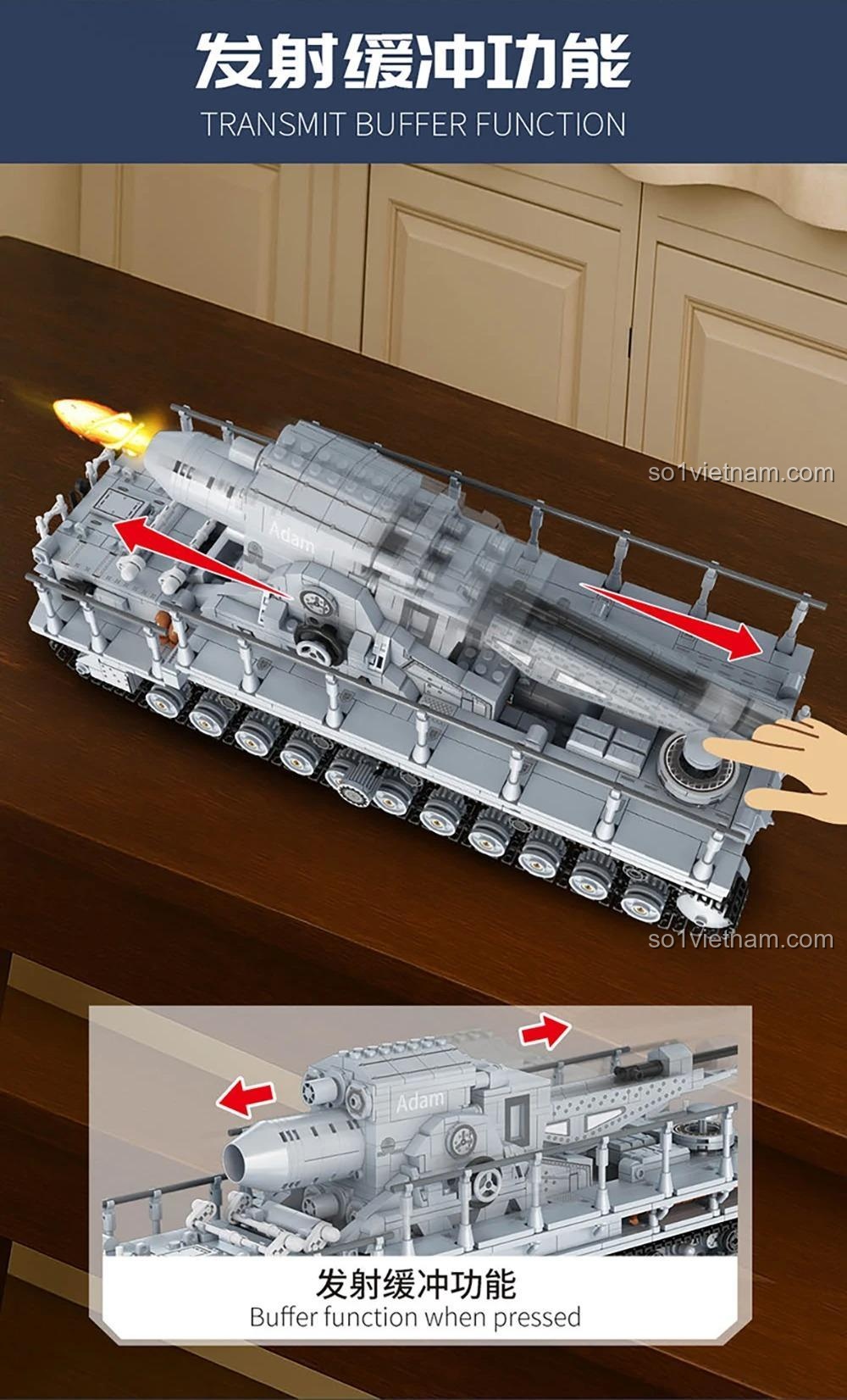 发射缓冲功能
TRANSMIT BUFFER FUNCTION

so1vietnam.com

Adam

so1vietnam.com

Adam

发射缓冲功能
Buffer function when pressed