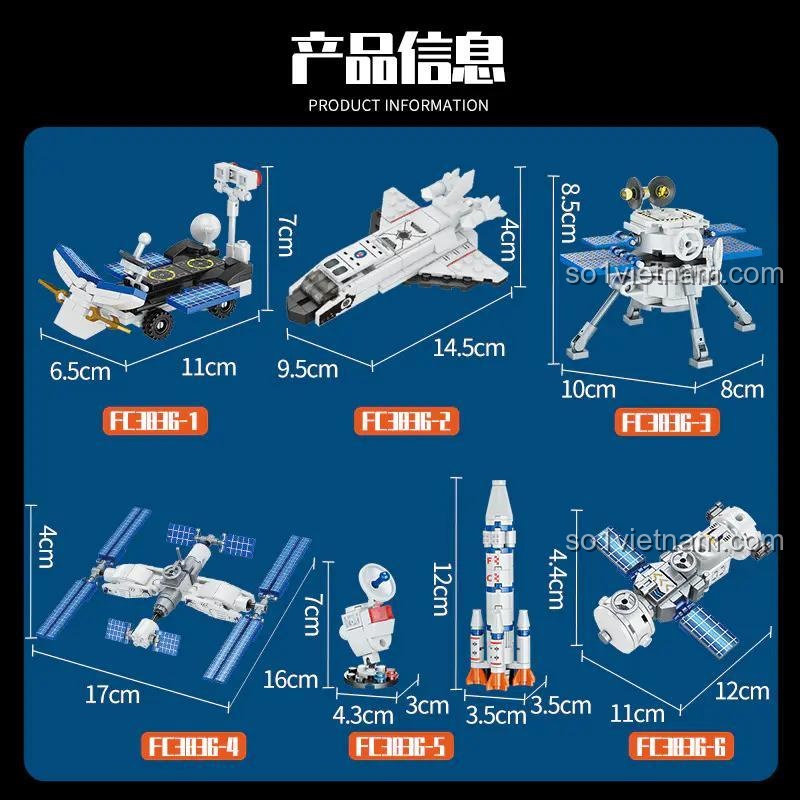 产品信息
PRODUCT INFORMATION

7cm
6.5cm
11cm
FC3836-1

4cm
9.5cm
14.5cm
FC3836-2

8.5cm
so1vietnam.com
10cm
8cm
FC3836-3

4cm
17cm
16cm
FC3836-4

7cm
4.3cm
3cm
FC3836-5

12cm
3.5cm
3.5cm

so1vietnam.com
4.4cm
11cm
12cm
FC3836-6