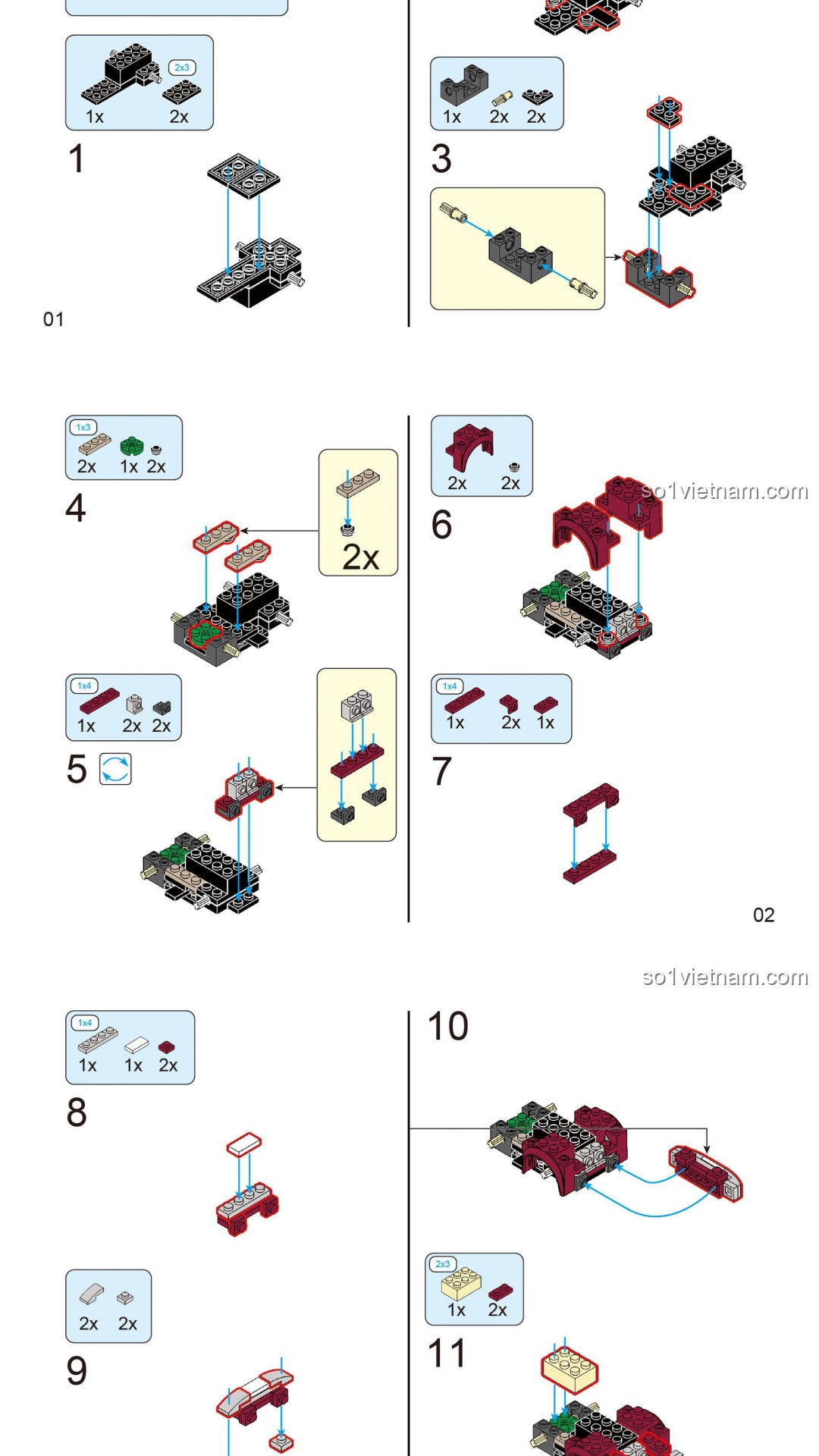 2x3
1x 2x
1
01

1x 2x 2x
3

1x3
2x 1x 2x
4
2x

1x4
1x 2x 2x
5

2x 2x
6
so1vietnam.com

1x4
1x 2x 1x
7
02

so1vietnam.com

1x4
1x 1x 2x
8

2x 2x
9

10

2x3
1x 2x
11