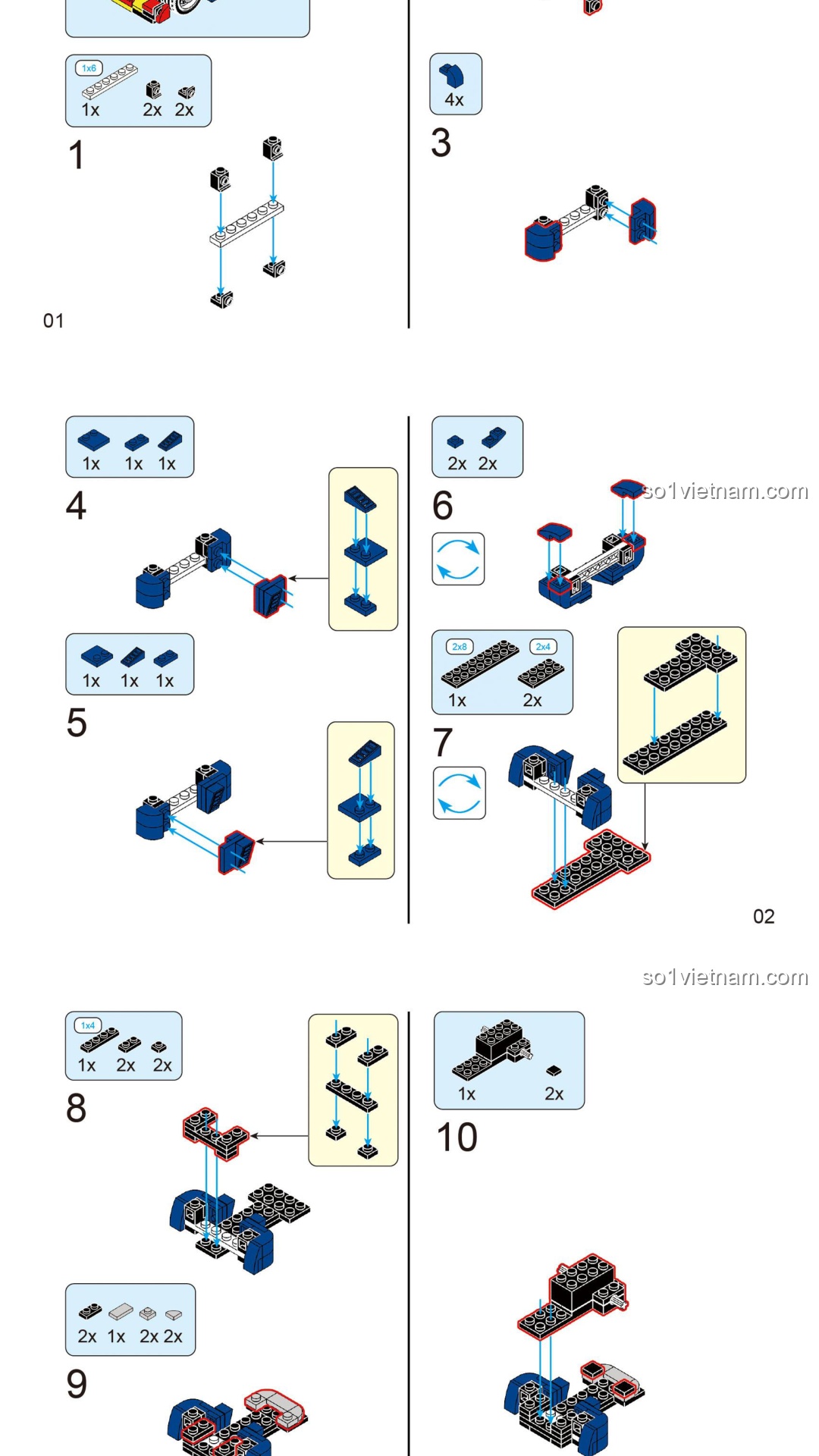 1x6
1x 2x 2x
1

01

4x
3

1x 1x 1x
4

1x 1x 1x
5

2x 2x
6

so1vietnam.com

2x8 2x4
1x 2x
7

02

so1vietnam.com

1x4
1x 2x 2x
8

2x 1x 2x 2x
9

1x 2x
10