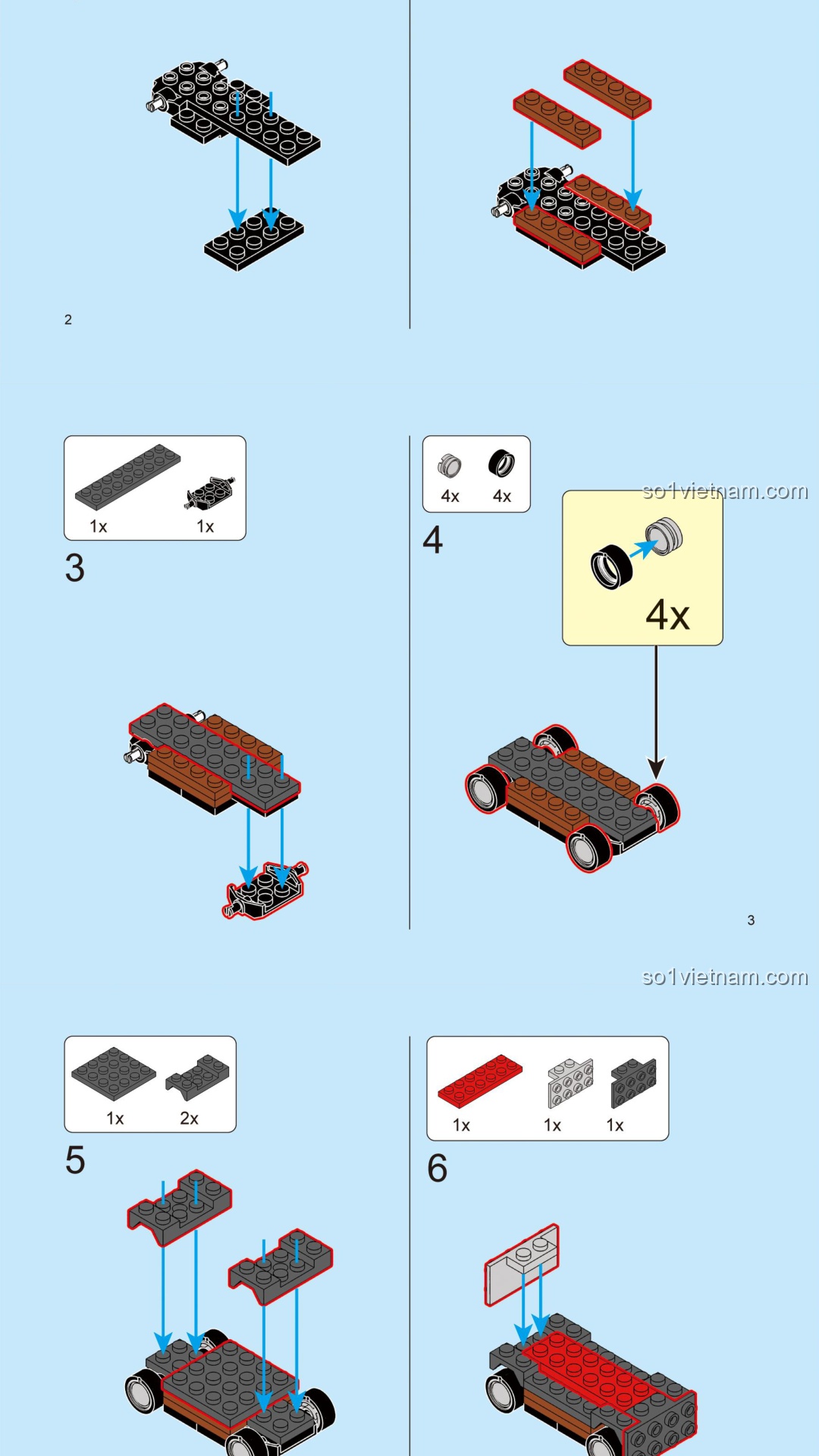 2

1x 1x

3

4x 4x

4

so1vietnam.com

4x

3

so1vietnam.com

1x 2x

5

1x 1x 1x

6