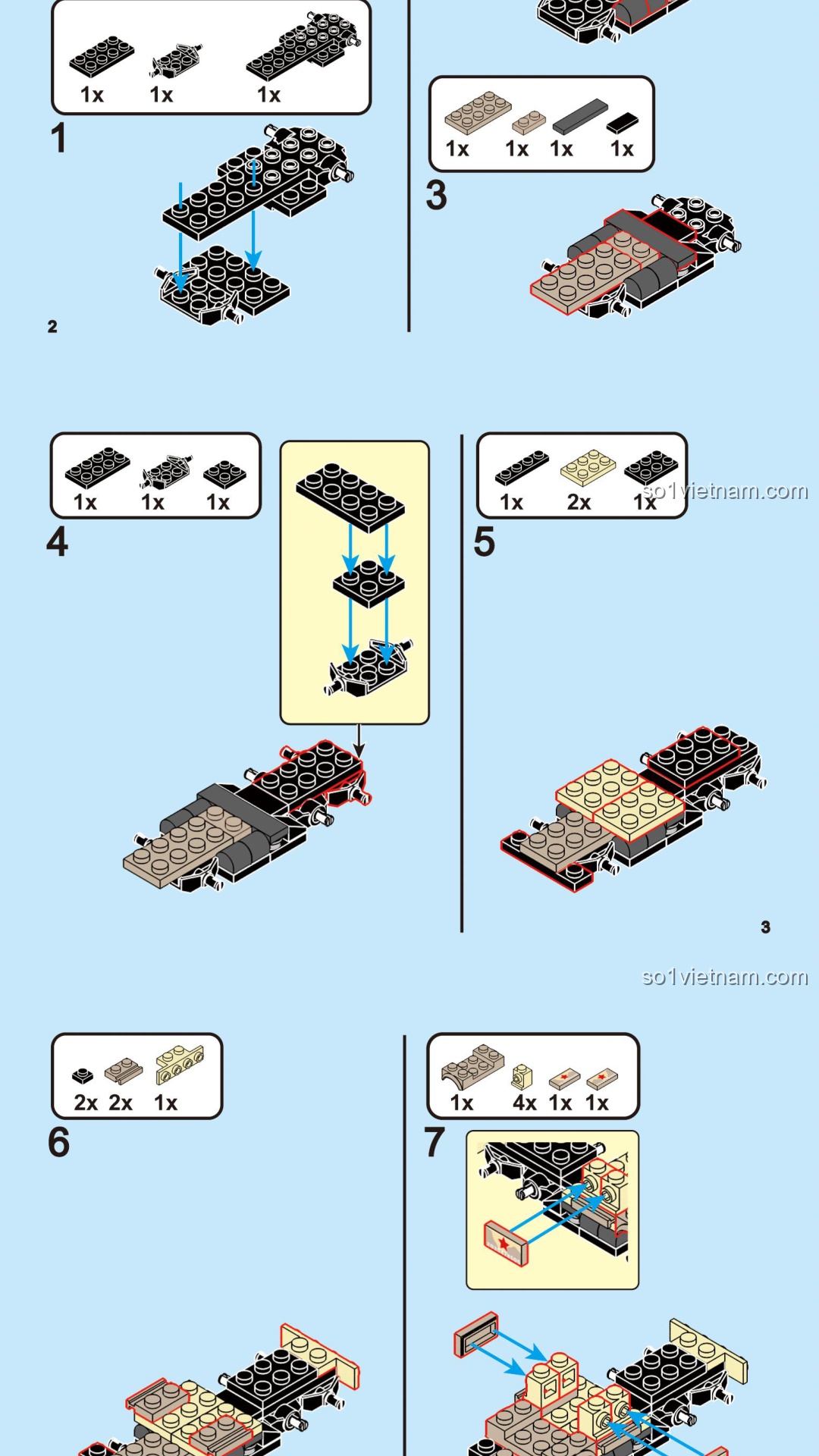 1x 1x 1x

1

2

1x 1x 1x 1x

3

1x 1x 1x

4

1x 2x 1x

so1vietnam.com

5

3

so1vietnam.com

2x 2x 1x

6

1x 4x 1x 1x

7