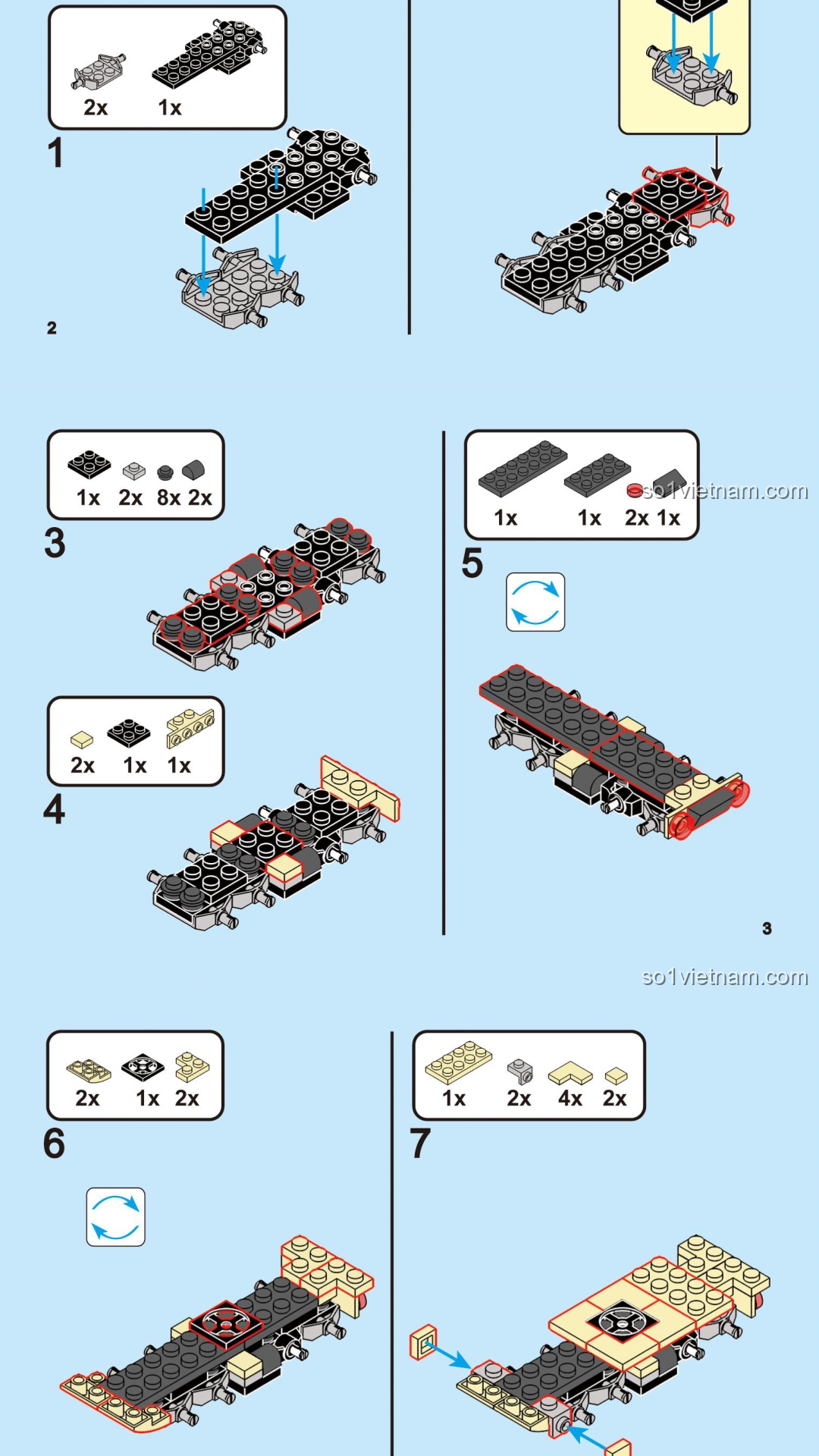 2x 1x

1

2

3

1x 2x 8x 2x

4

2x 1x 1x

1x 1x 2x 1x

so1vietnam.com

5

3

so1vietnam.com

2x 1x 2x

6

1x 2x 4x 2x

7