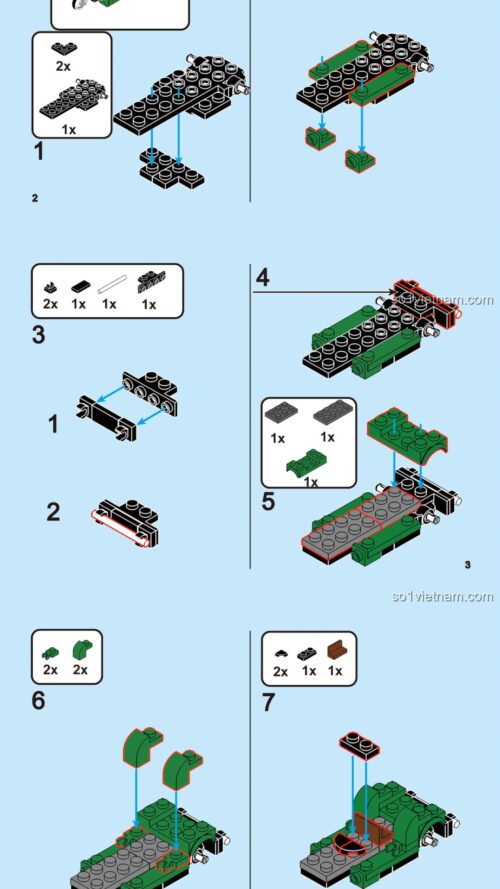 2x
1x
1
2

2x 1x 1x 1x
3
1
2

4
so1vietnam.com
1x 1x
1x
5
3

so1vietnam.com

2x 2x
6

2x 1x 1x
7