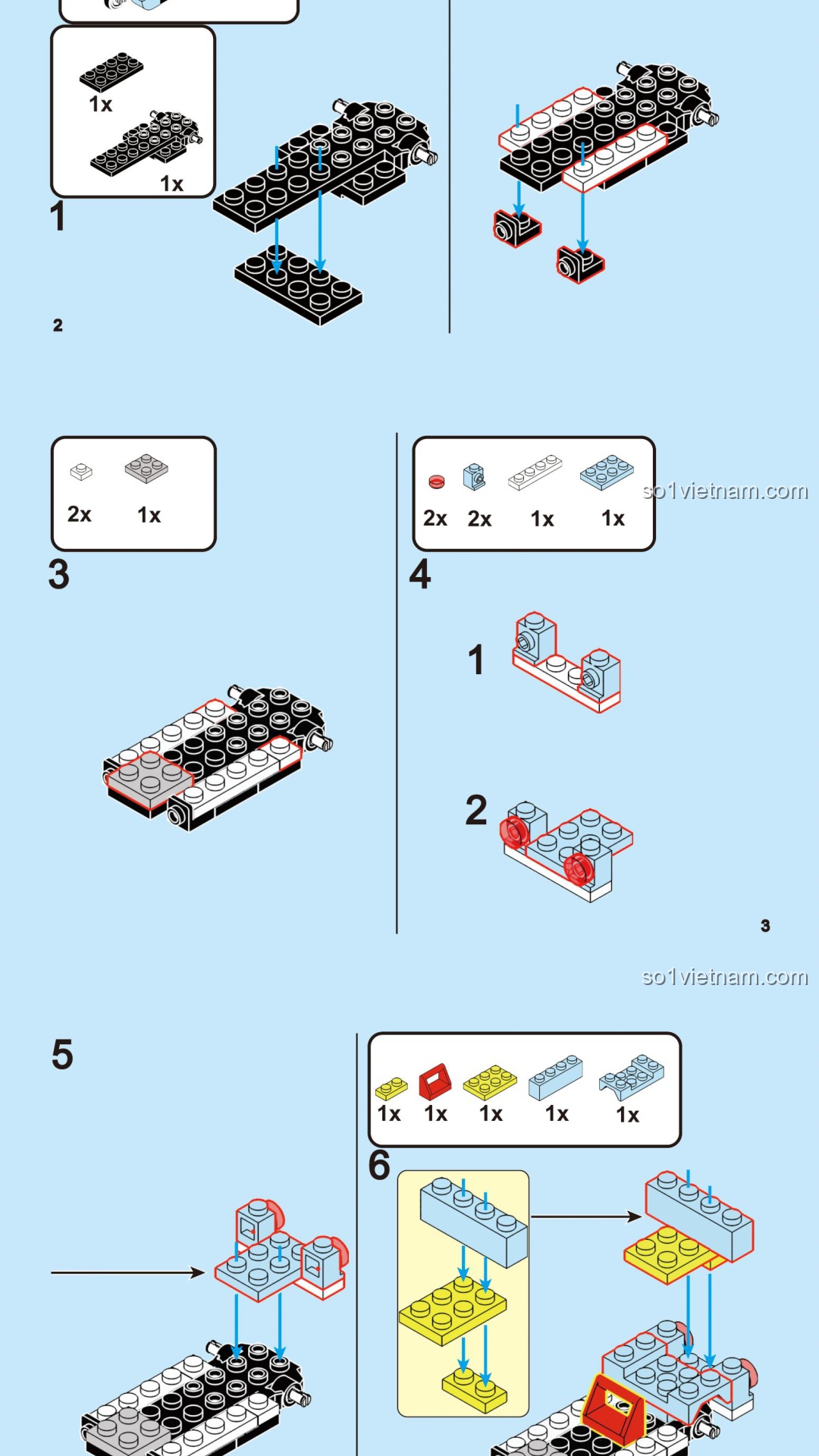 1x

1x

1

2

2x 1x

3

2x 2x 1x 1x

so1vietnam.com

4

1

2

3

so1vietnam.com

5

1x 1x 1x 1x 1x

6