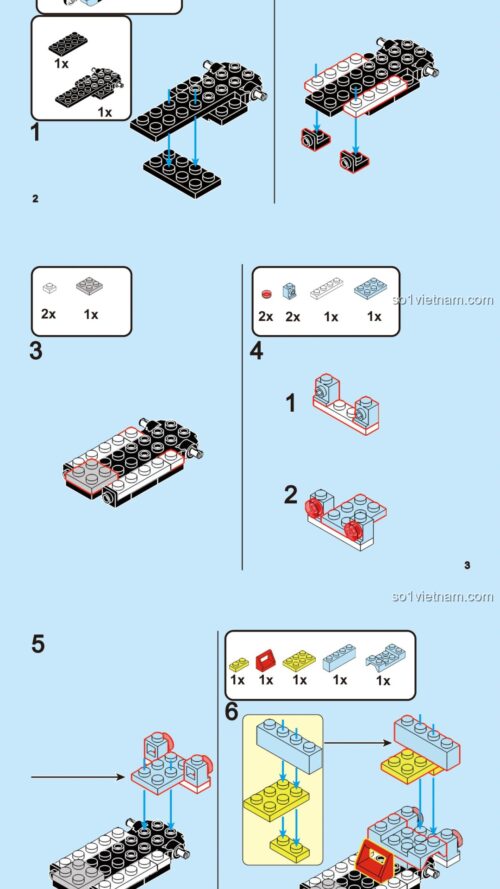 1x

1x

1

2

2x 1x

3

2x 2x 1x 1x

so1vietnam.com

4

1

2

3

so1vietnam.com

5

1x 1x 1x 1x 1x

6