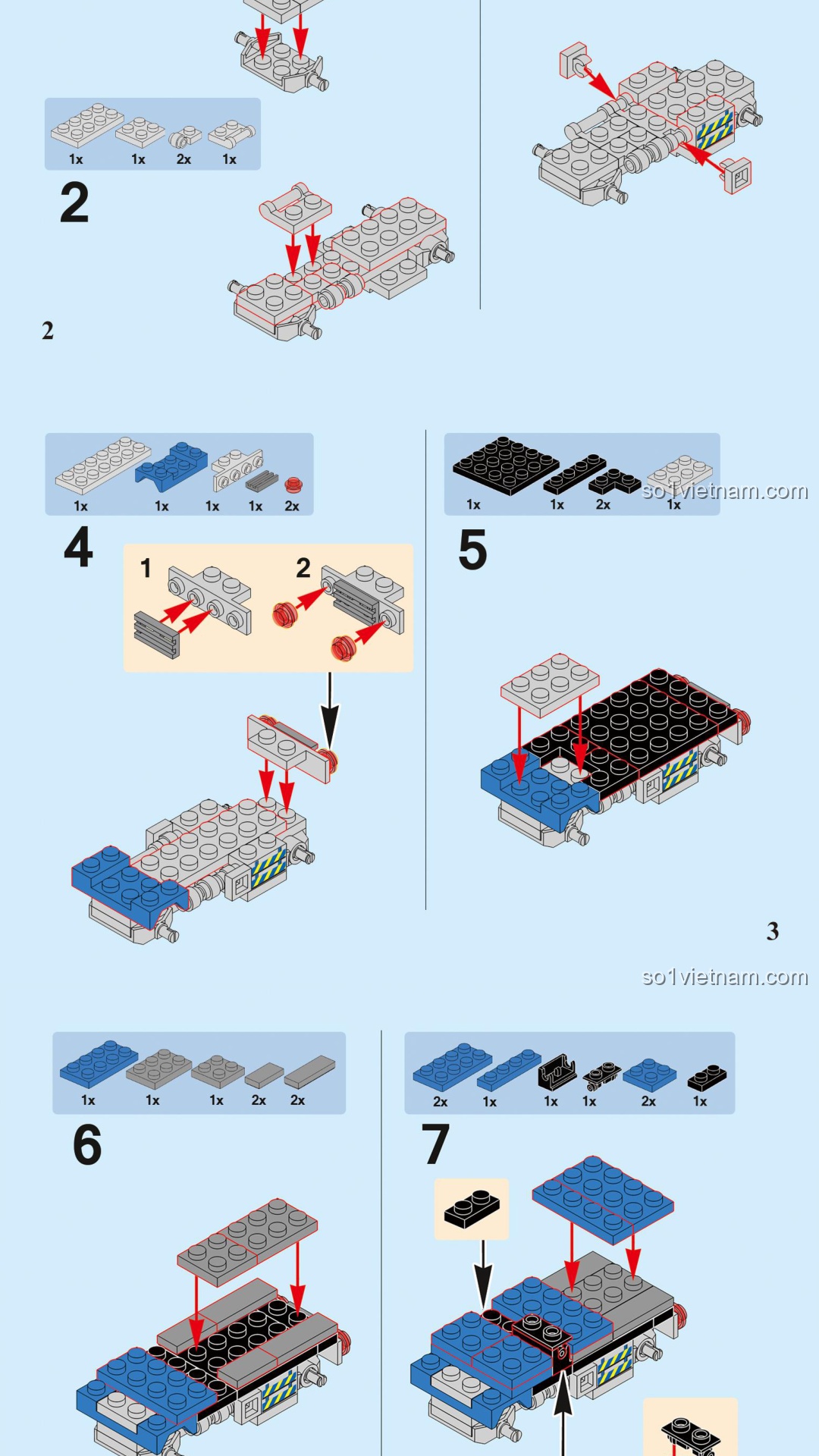 1x 1x 2x 1x

2

2

1x 1x 1x 1x 2x

4

1

2

1x 1x 2x 1x

so1vietnam.com

5

3

so1vietnam.com

1x 1x 1x 2x 2x

6

2x 1x 1x 1x 2x 1x

7