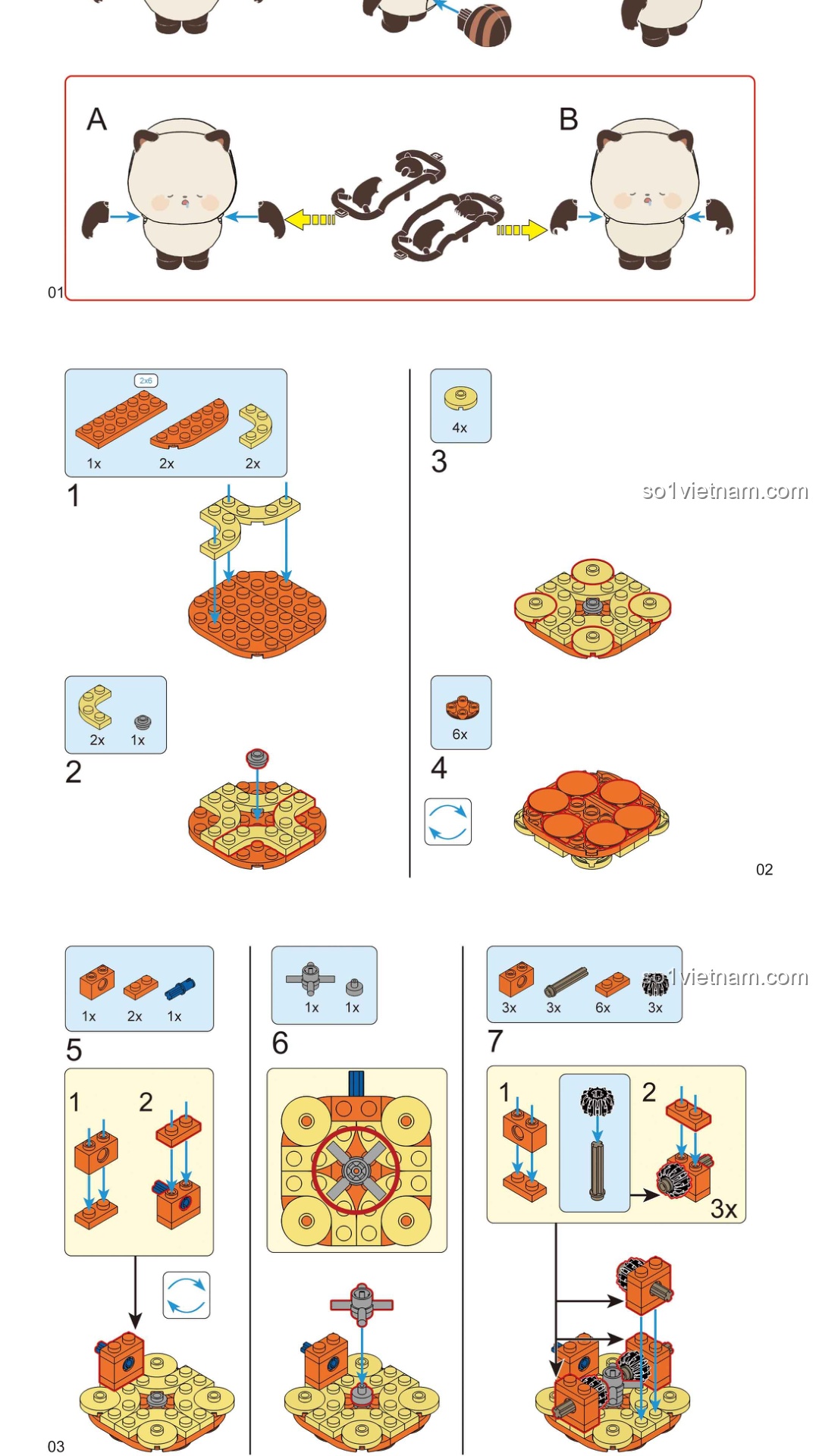 A

B

01

2x6

1x 2x 2x

1

2x 1x

2

4x

3

so1vietnam.com

6x

4

02

1x 2x 1x

5

1 2

1x 1x

6

3x 3x 6x 3x

so1vietnam.com

7

1 2

3x

03