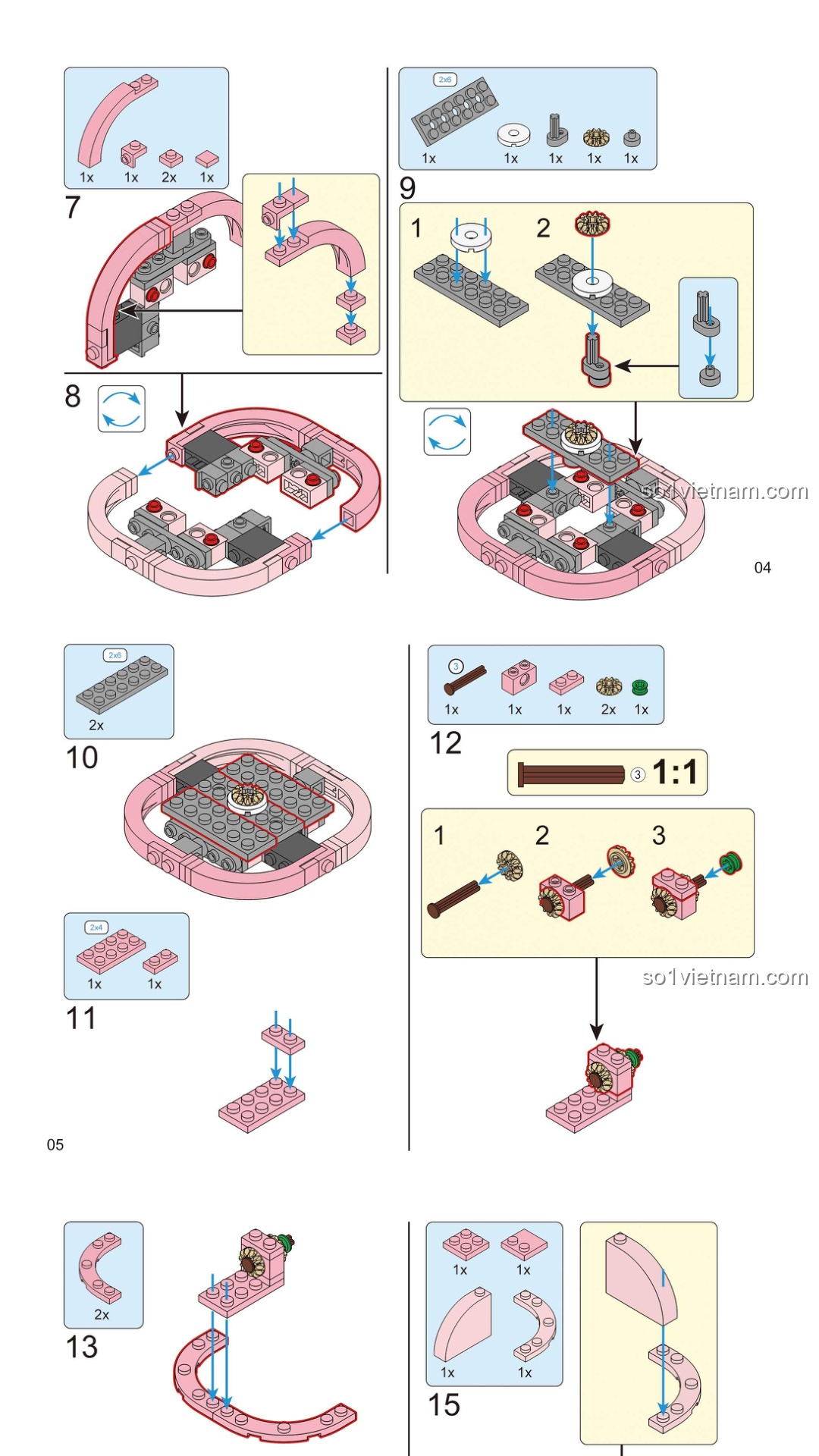 1x 1x 2x 1x

7

8

2x6

1x 1x 1x 1x 1x

9

1

2

so1vietnam.com

04

2x6

2x

10

2x4

1x 1x

11

05

3

1x 1x 1x 2x 1x

12

3 1:1

1

2

3

so1vietnam.com

2x

13

1x 1x

1x 1x

15