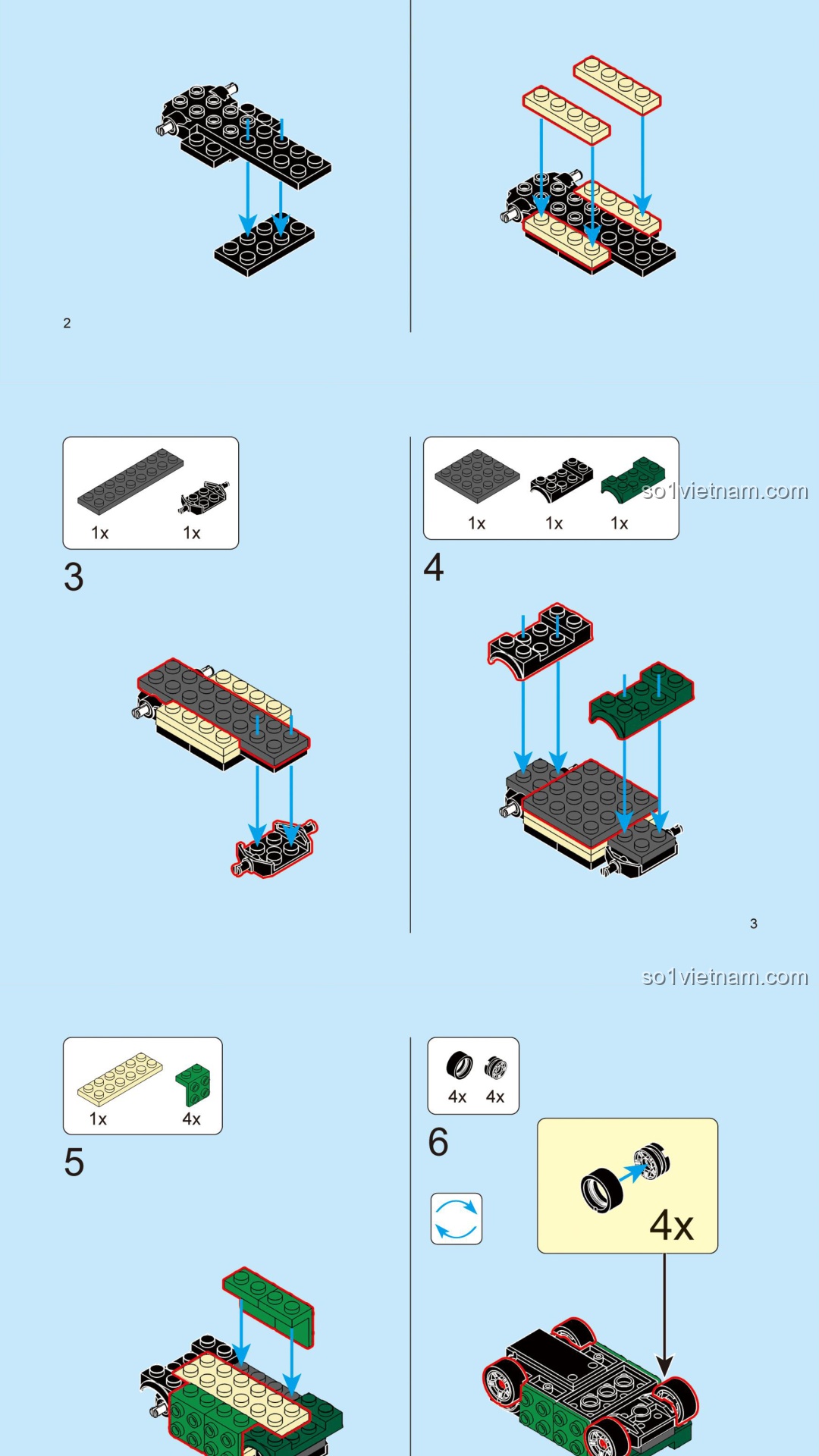 2

1x 1x

3

1x 1x 1x

so1vietnam.com

4

3

so1vietnam.com

1x 4x

5

4x 4x

6

4x