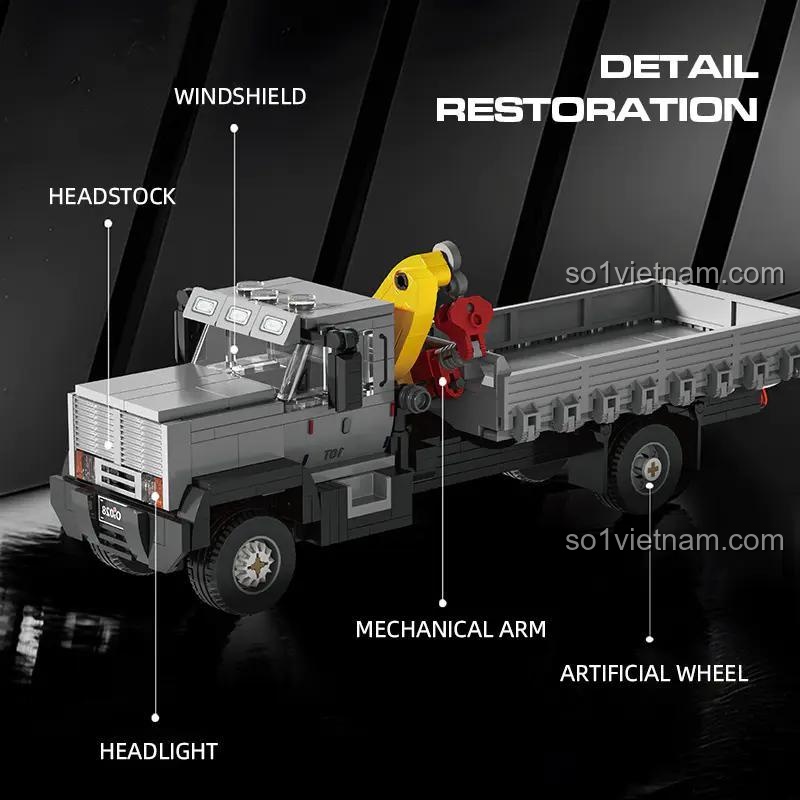 DETAIL RESTORATION

WINDSHIELD

HEADSTOCK

so1vietnam.com

TOT

so1vietnam.com

MECHANICAL ARM

ARTIFICIAL WHEEL

HEADLIGHT