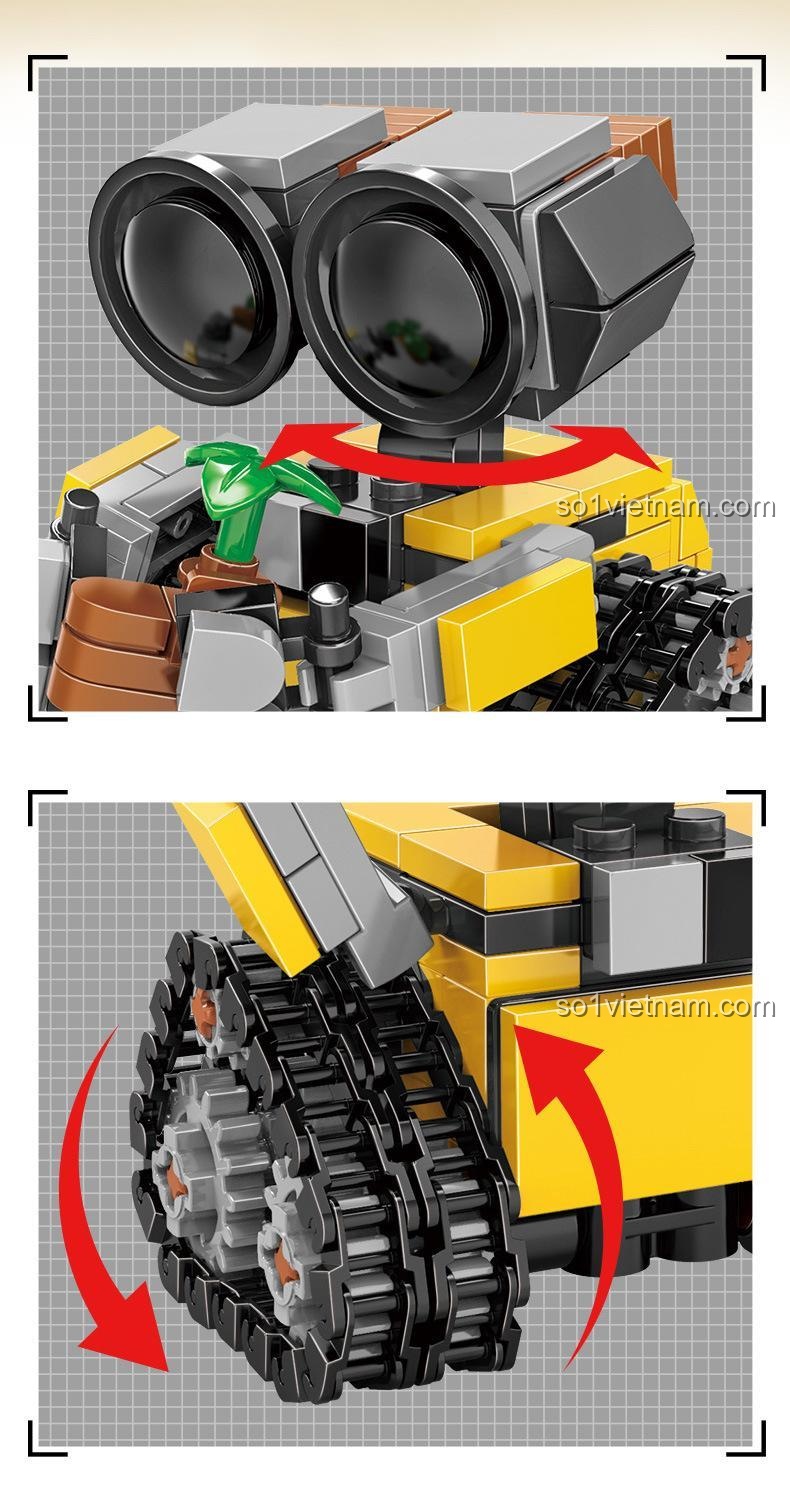 so1vietnam.com

so1vietnam.com