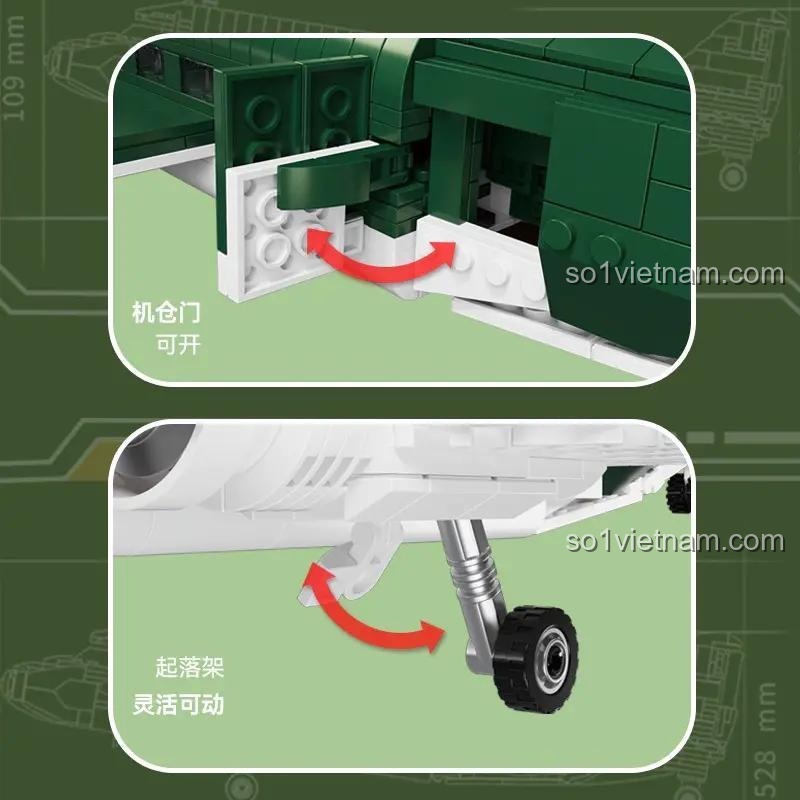 109 mm

so1vietnam.com

机仓门
可开

so1vietnam.com

起落架
灵活可动

528 mm