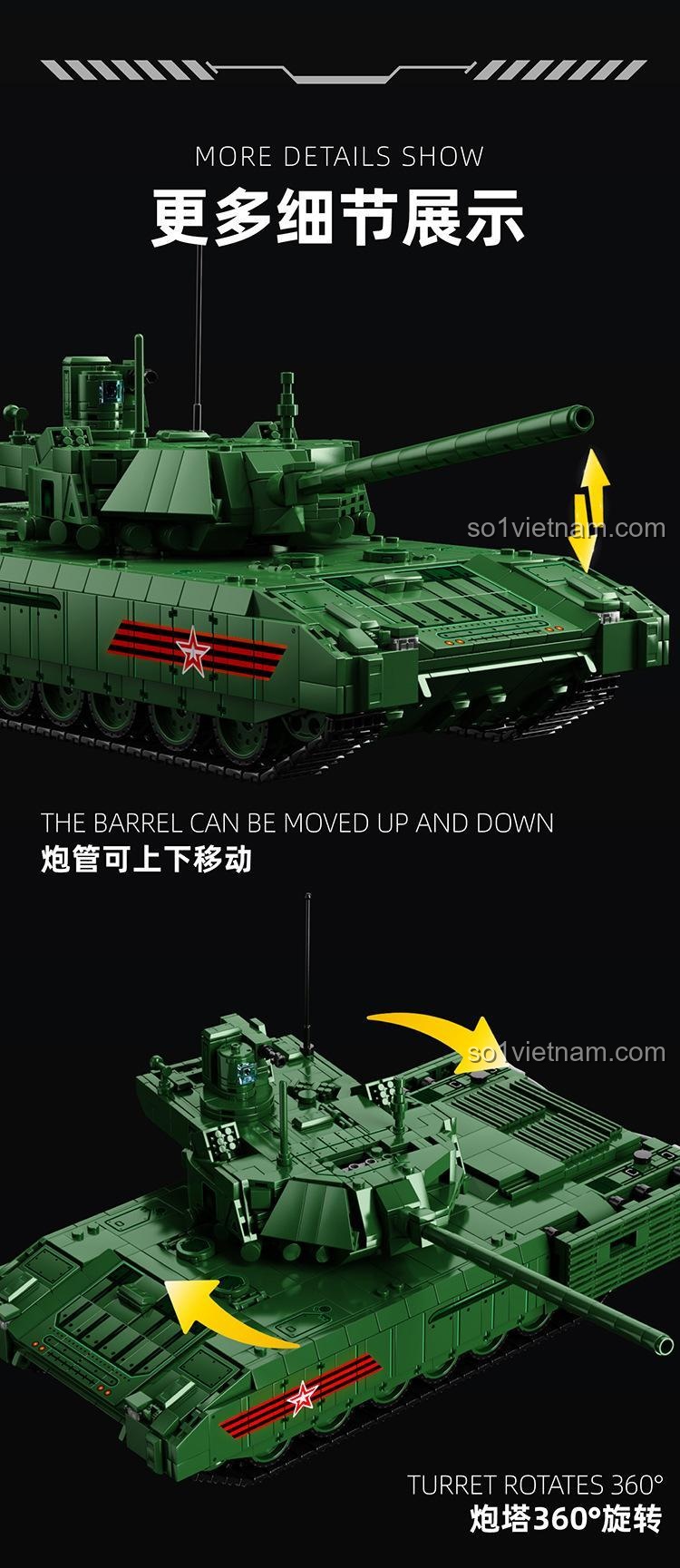 MORE DETAILS SHOW
更多细节展示

so1vietnam.com

THE BARREL CAN BE MOVED UP AND DOWN
炮管可上下移动

so1vietnam.com

TURRET ROTATES 360°
炮塔360°旋转