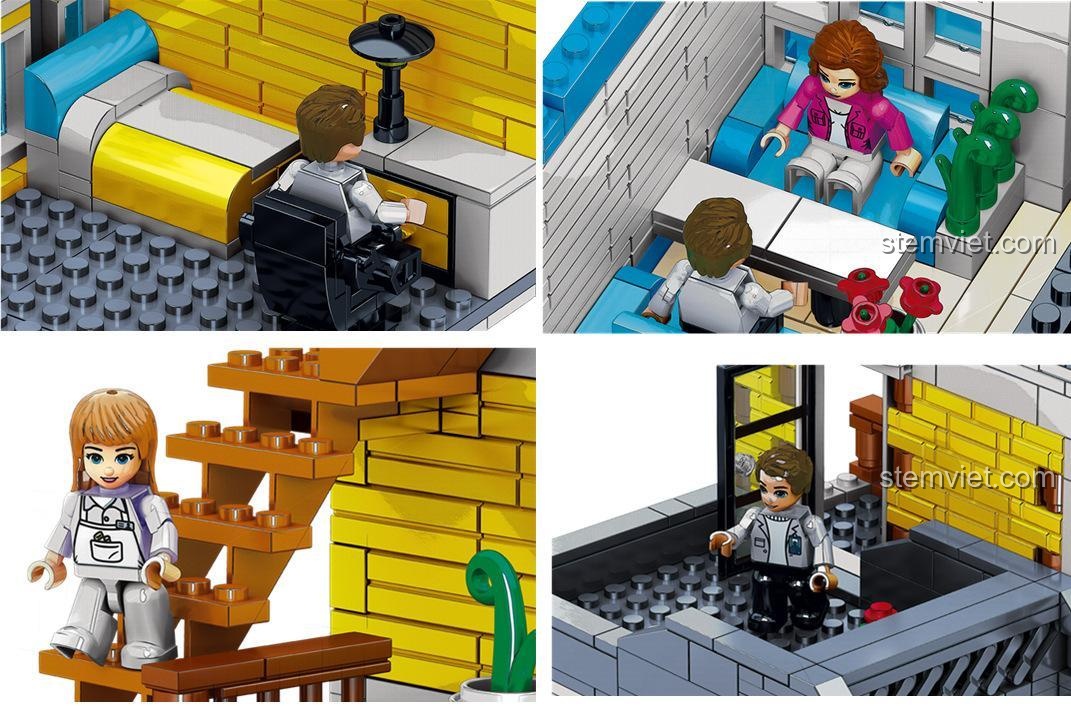 stemviet.com

stemviet.com