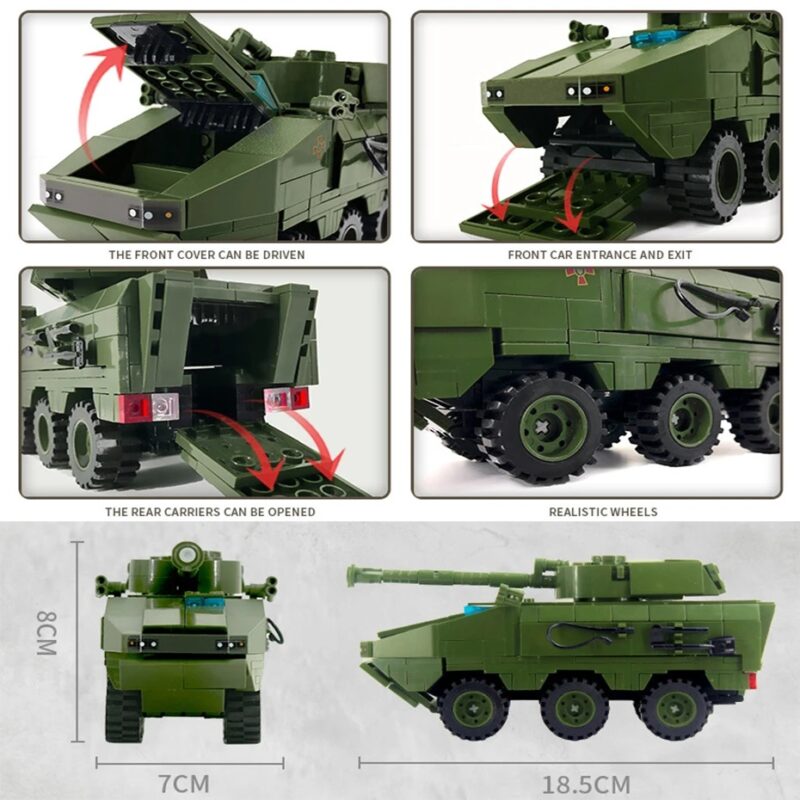 THE FRONT COVER CAN BE DRIVEN

FRONT CAR ENTRANCE AND EXIT

THE REAR CARRIERS CAN BE OPENED

REALISTIC WHEELS

8CM

7CM

18.5CM